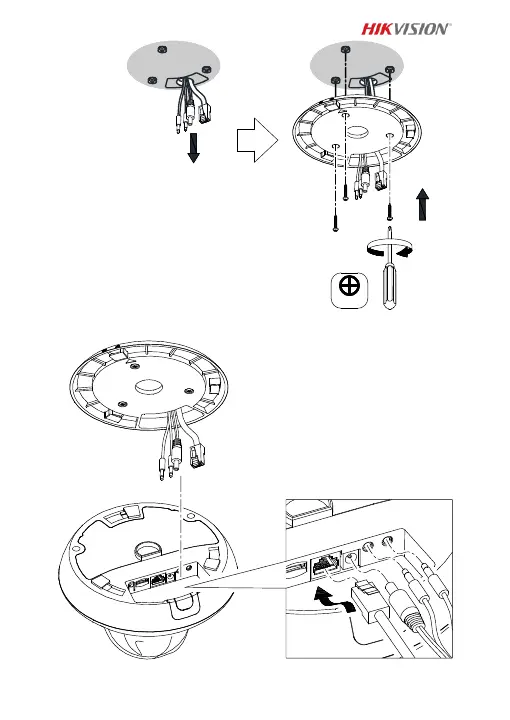 HIKVISION®