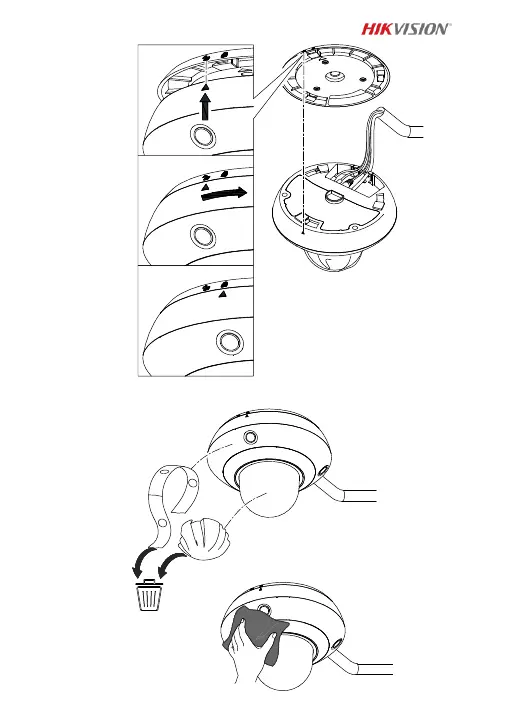 HIKVISION®