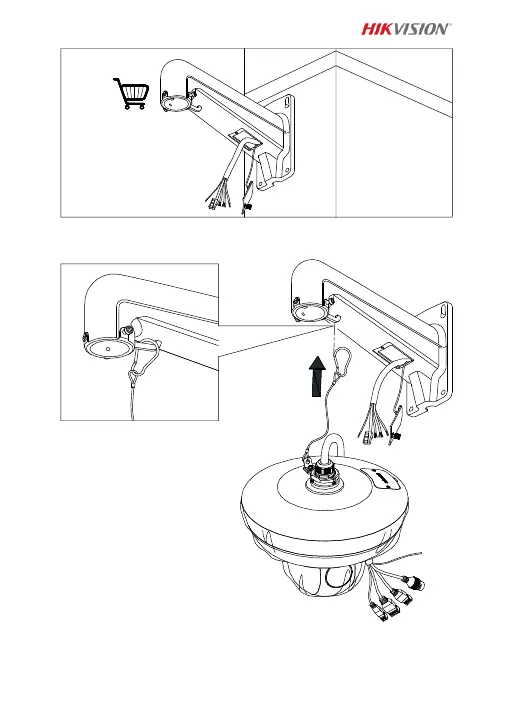 HIKVISION®