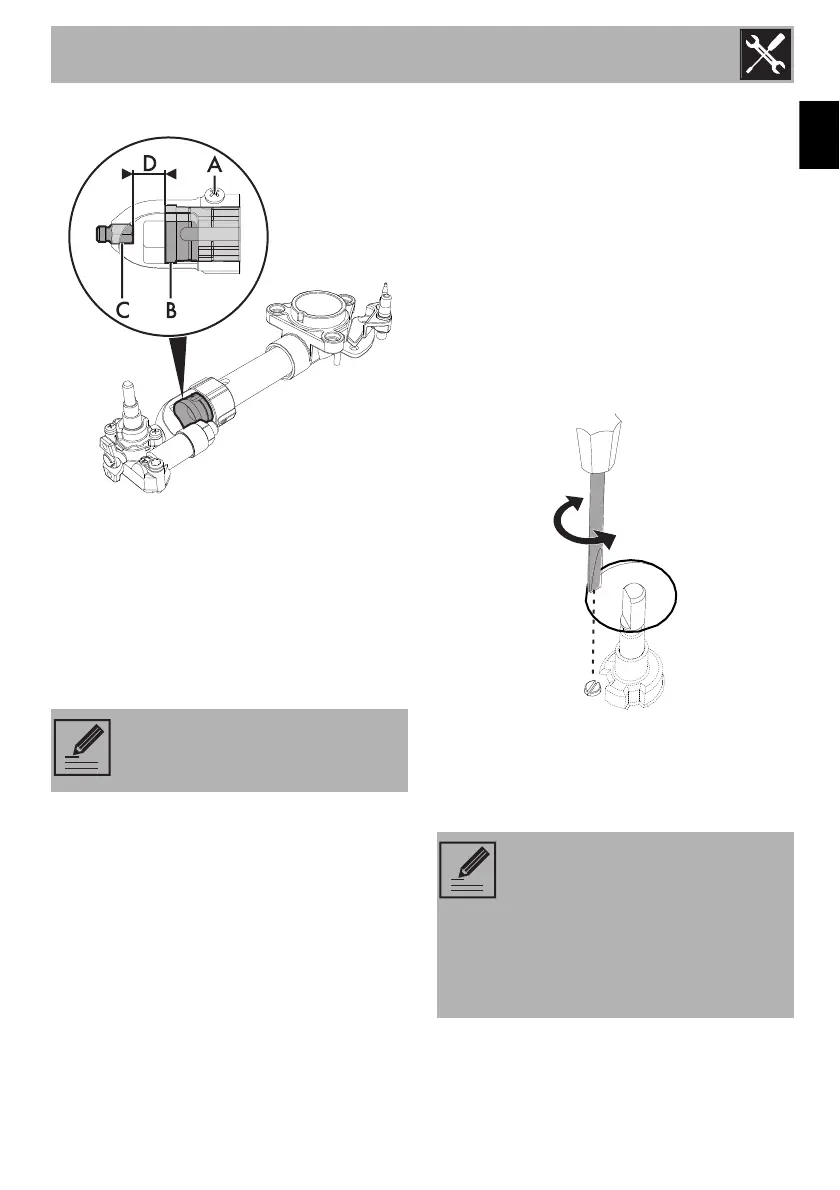 D
A
C
B