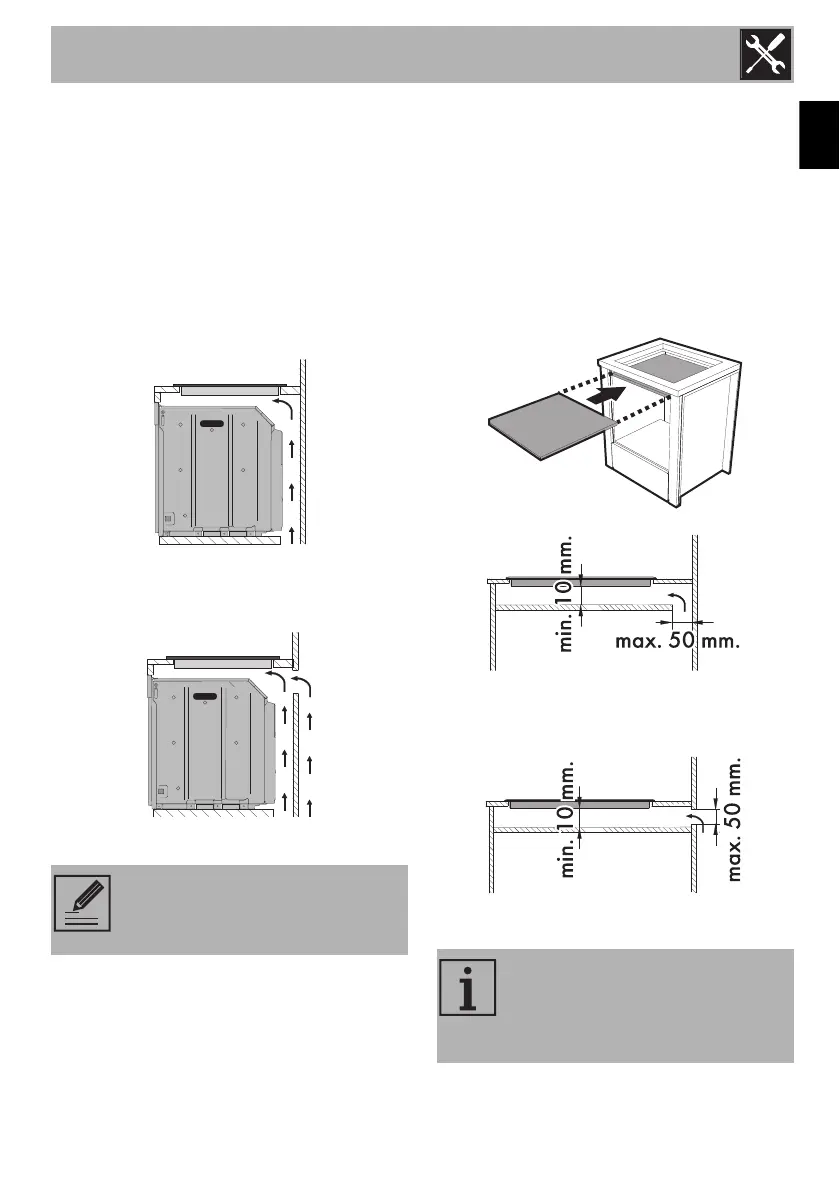 min. 10 mm.

max. 50 mm.

min. 10 mm.

max. 50 mm.