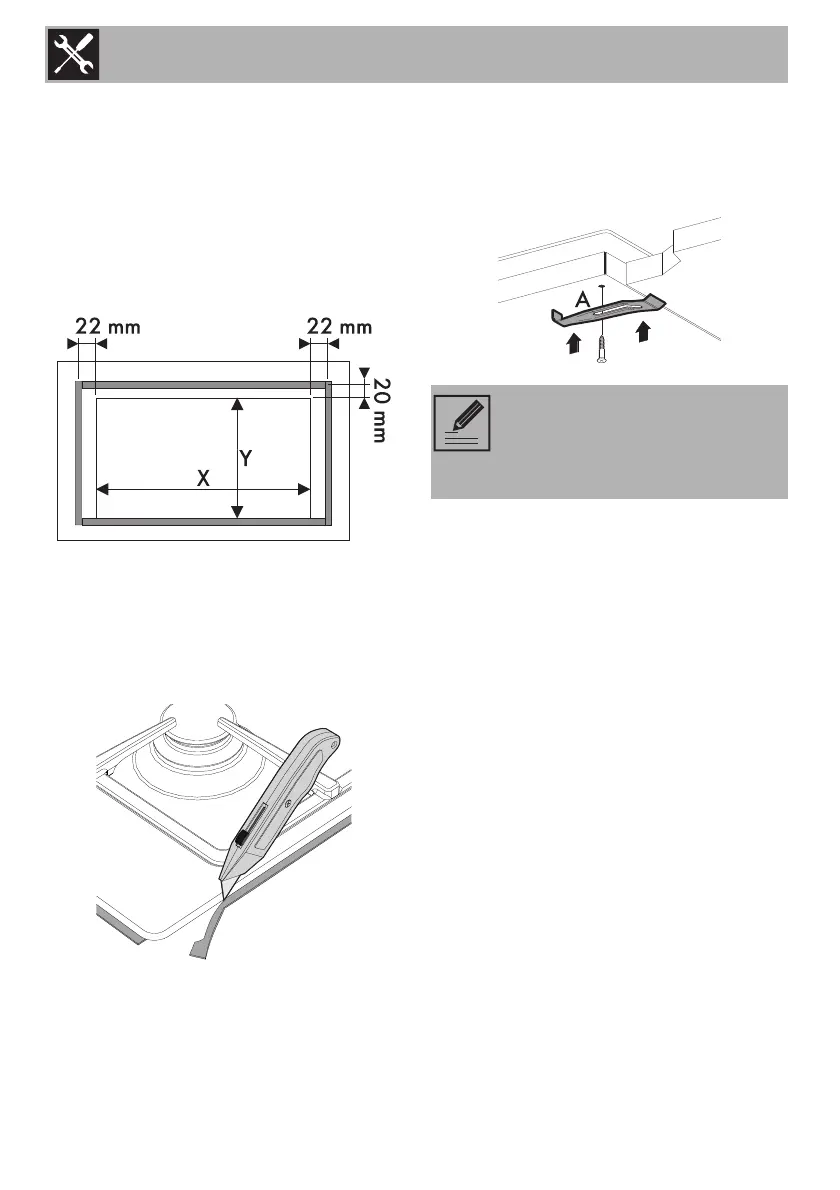 22 mm

22 mm

20 mm

Y

X

A