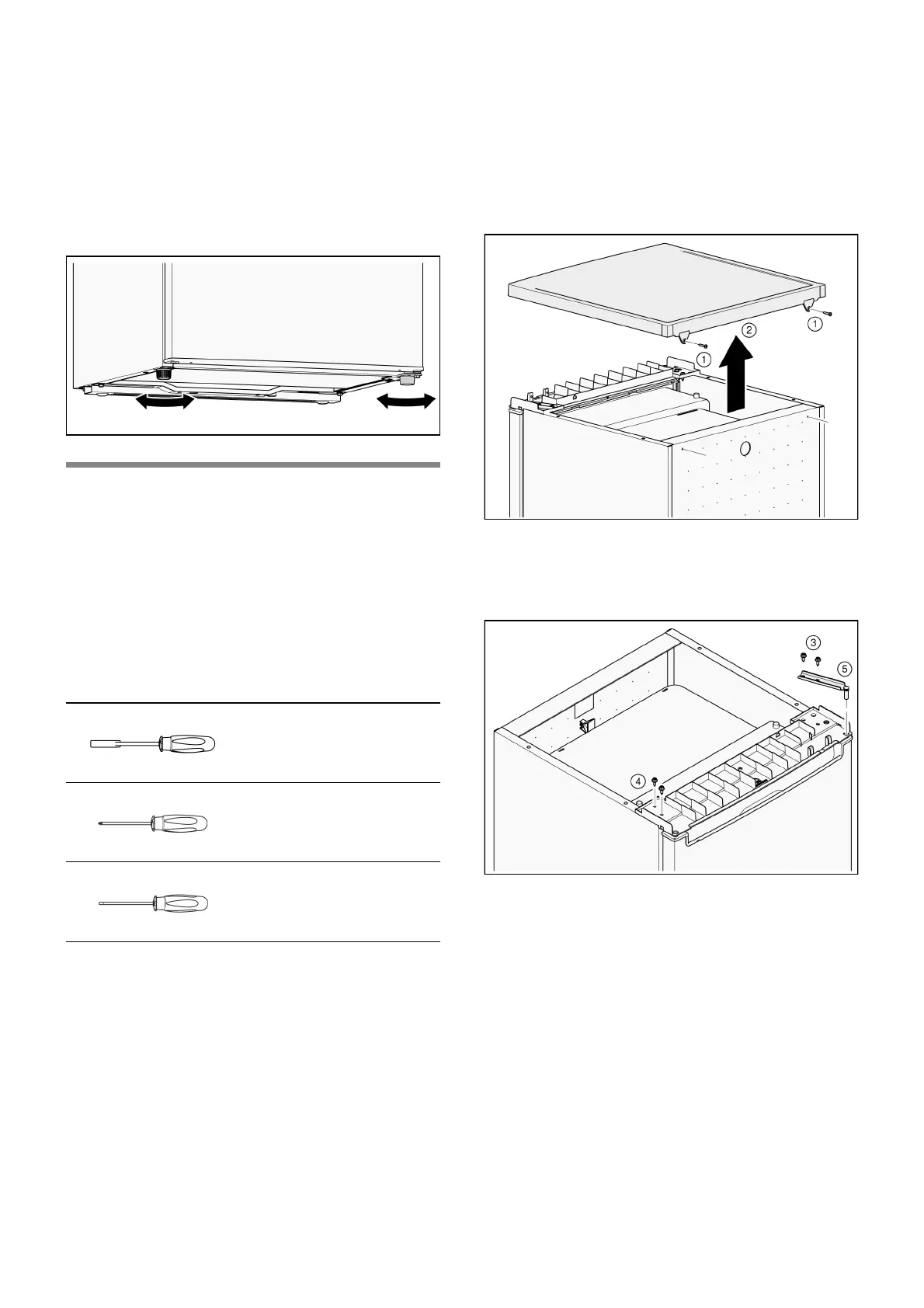 1

2

1

3

5

4