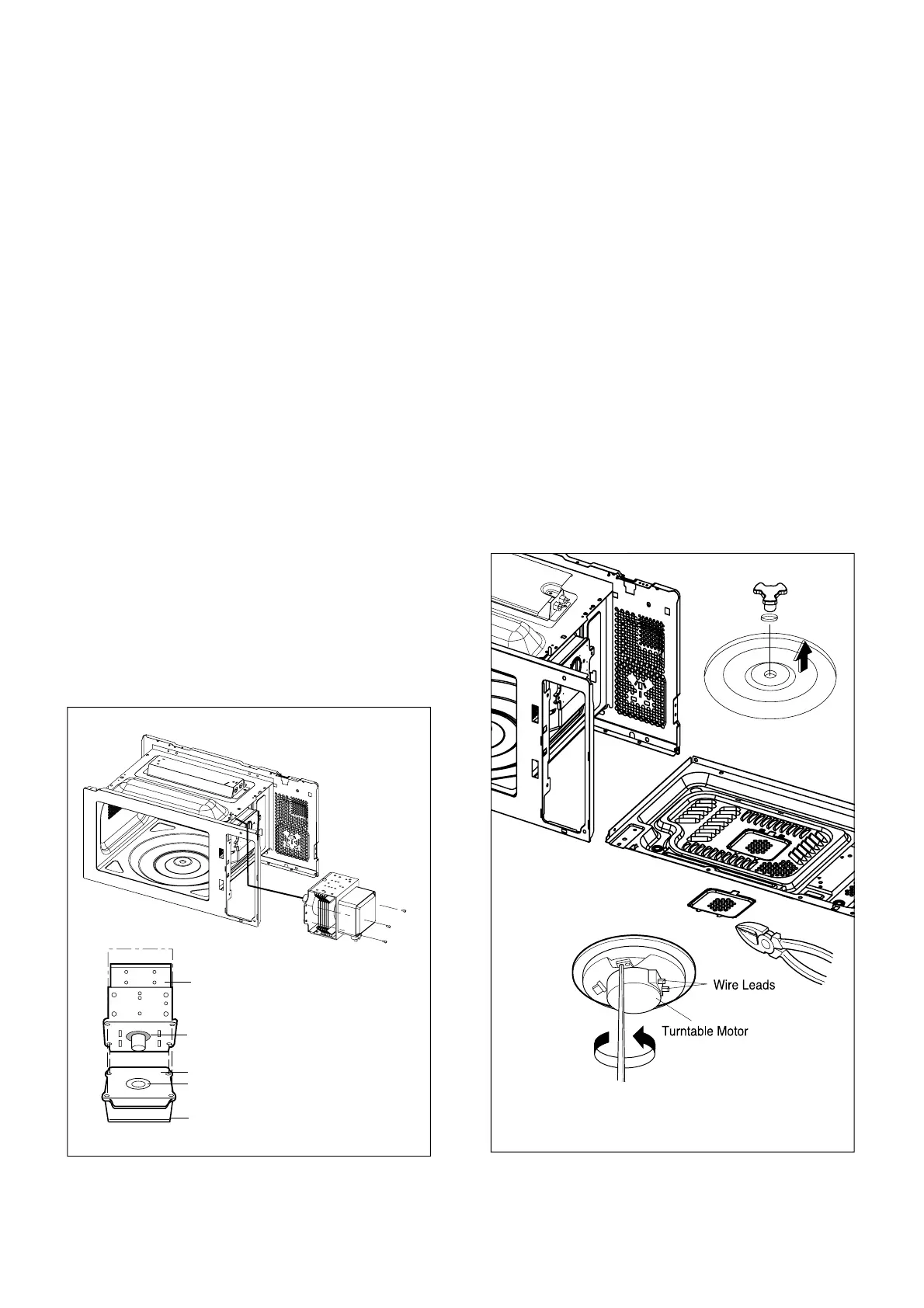 Wire Leads

Turntable Motor