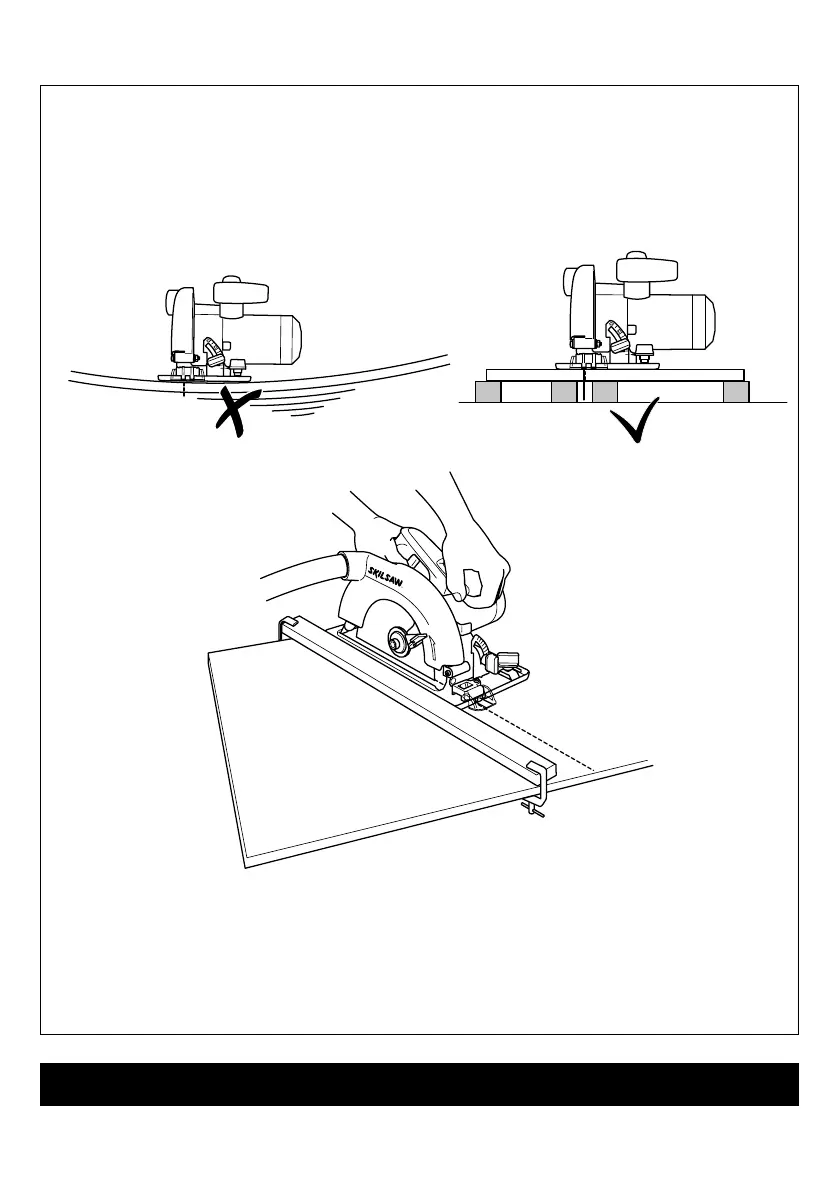 SKILSAW