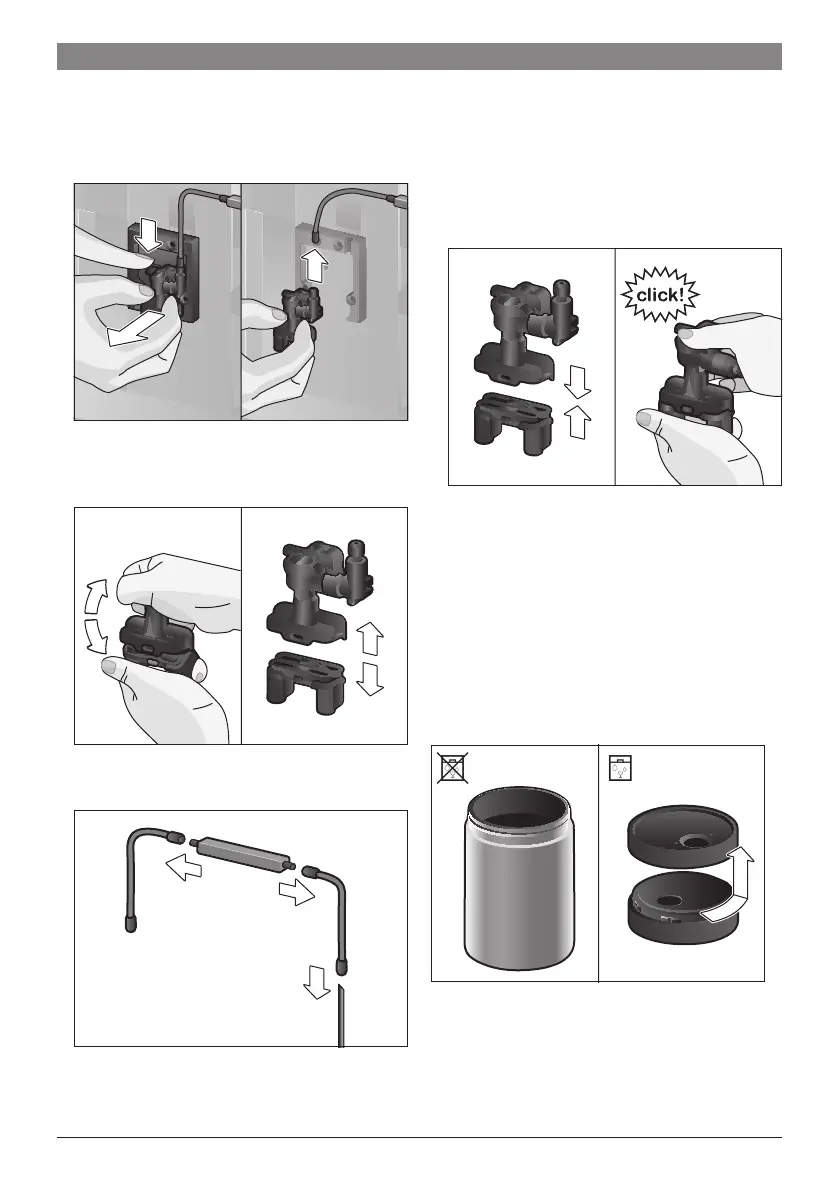 click!