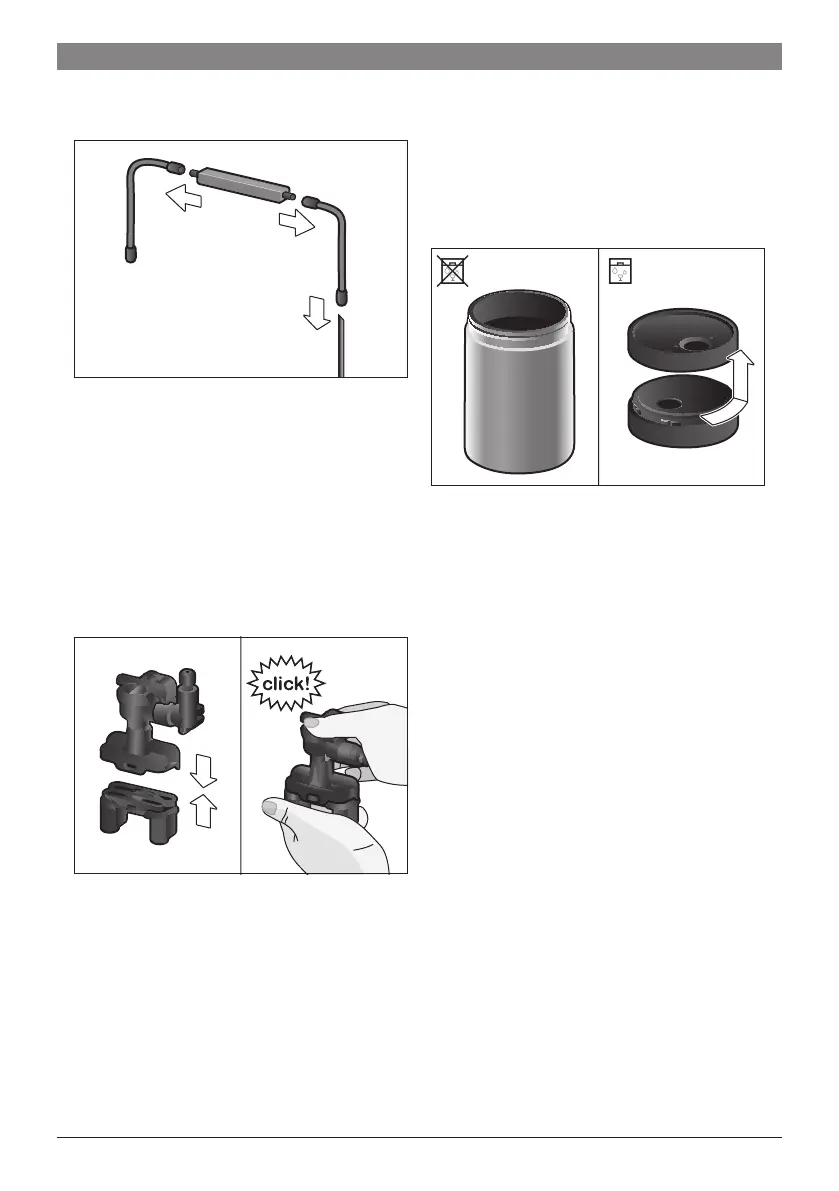 click!