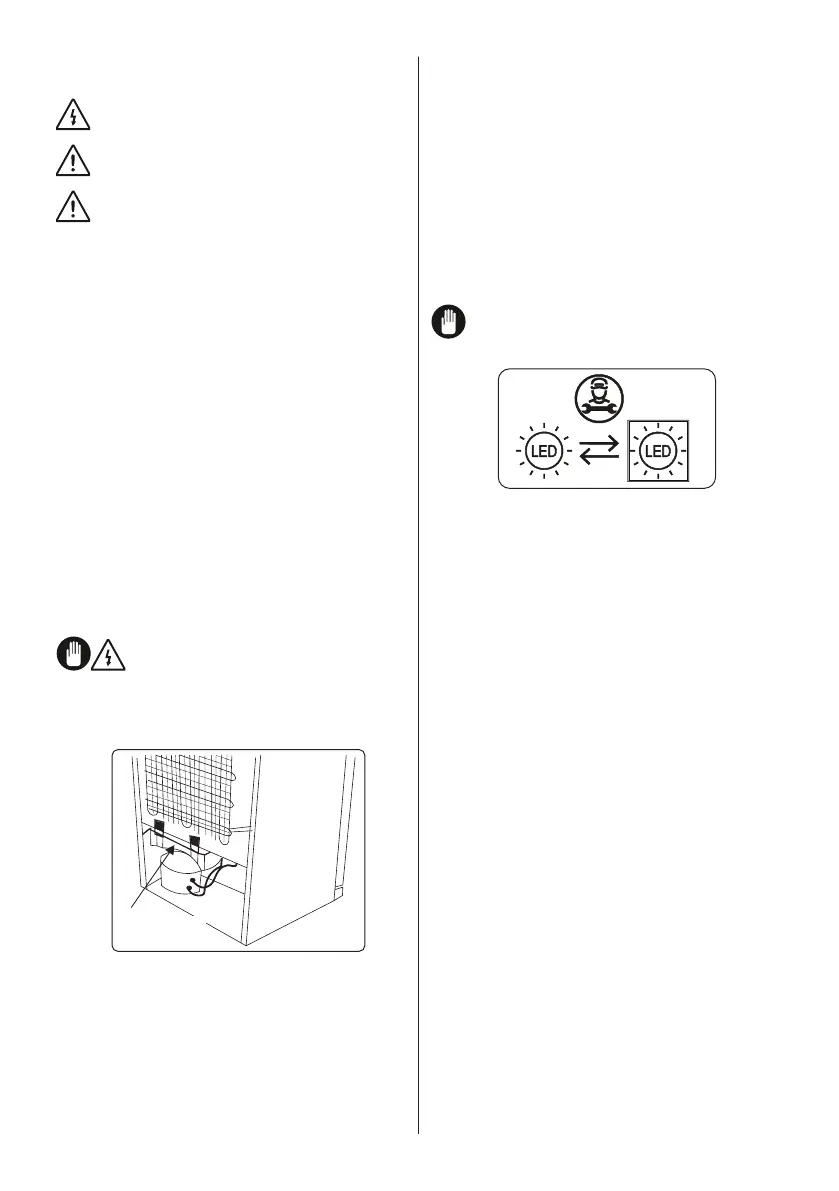 LED

LED