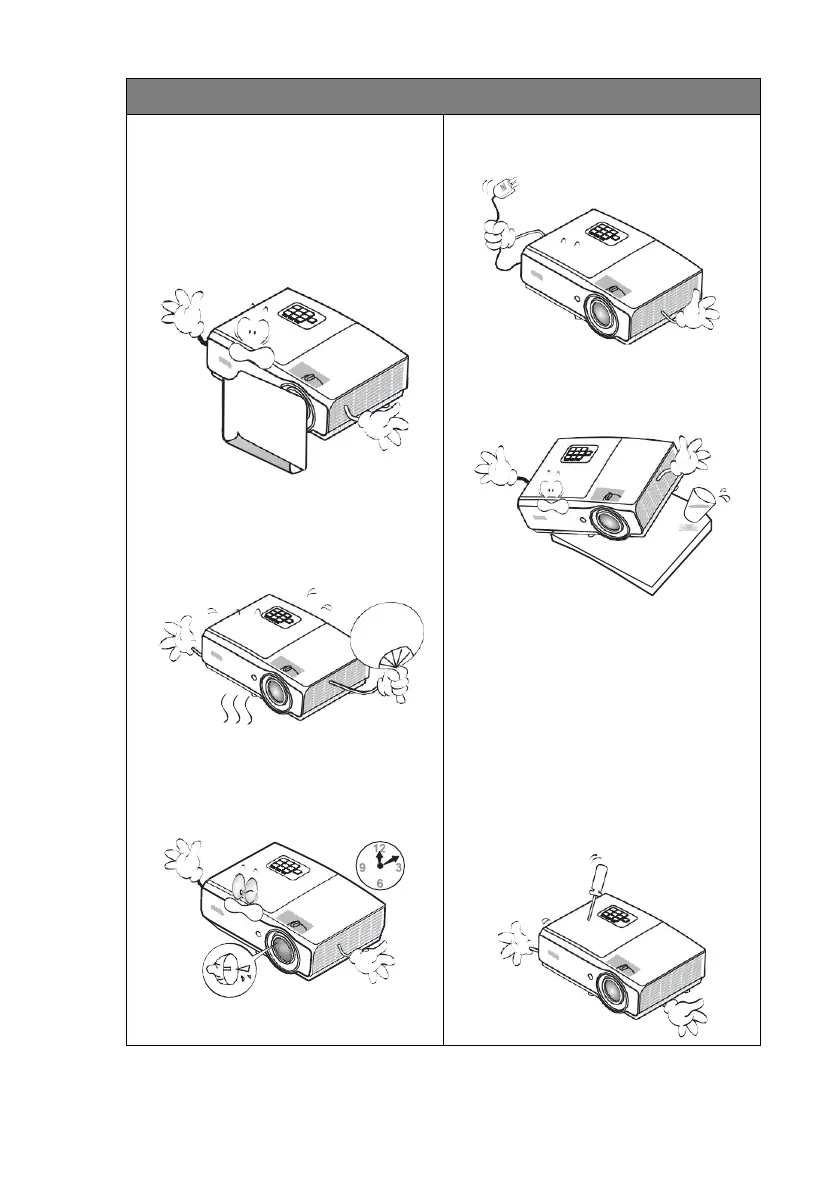 12
3
6
9