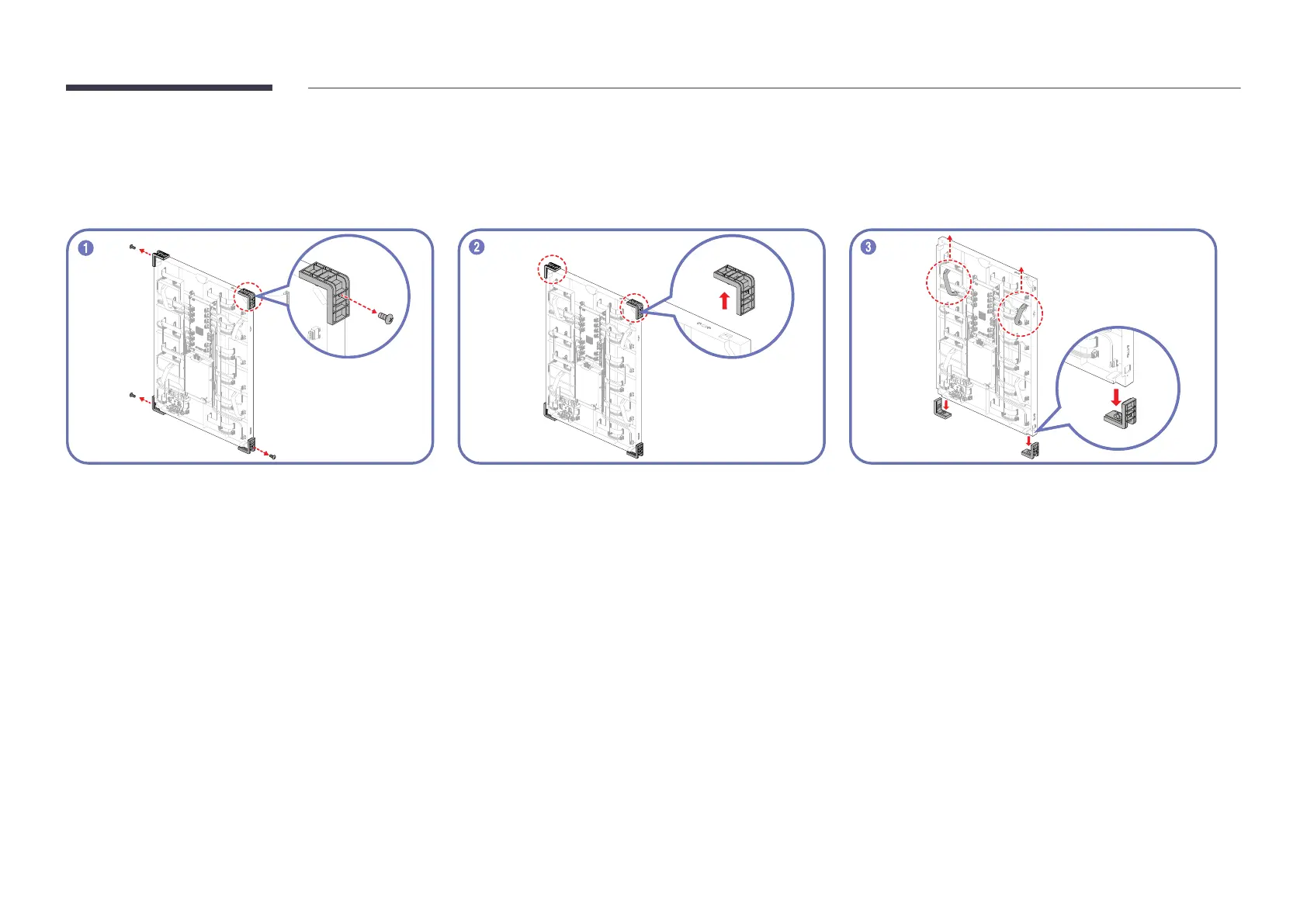 1

2

3