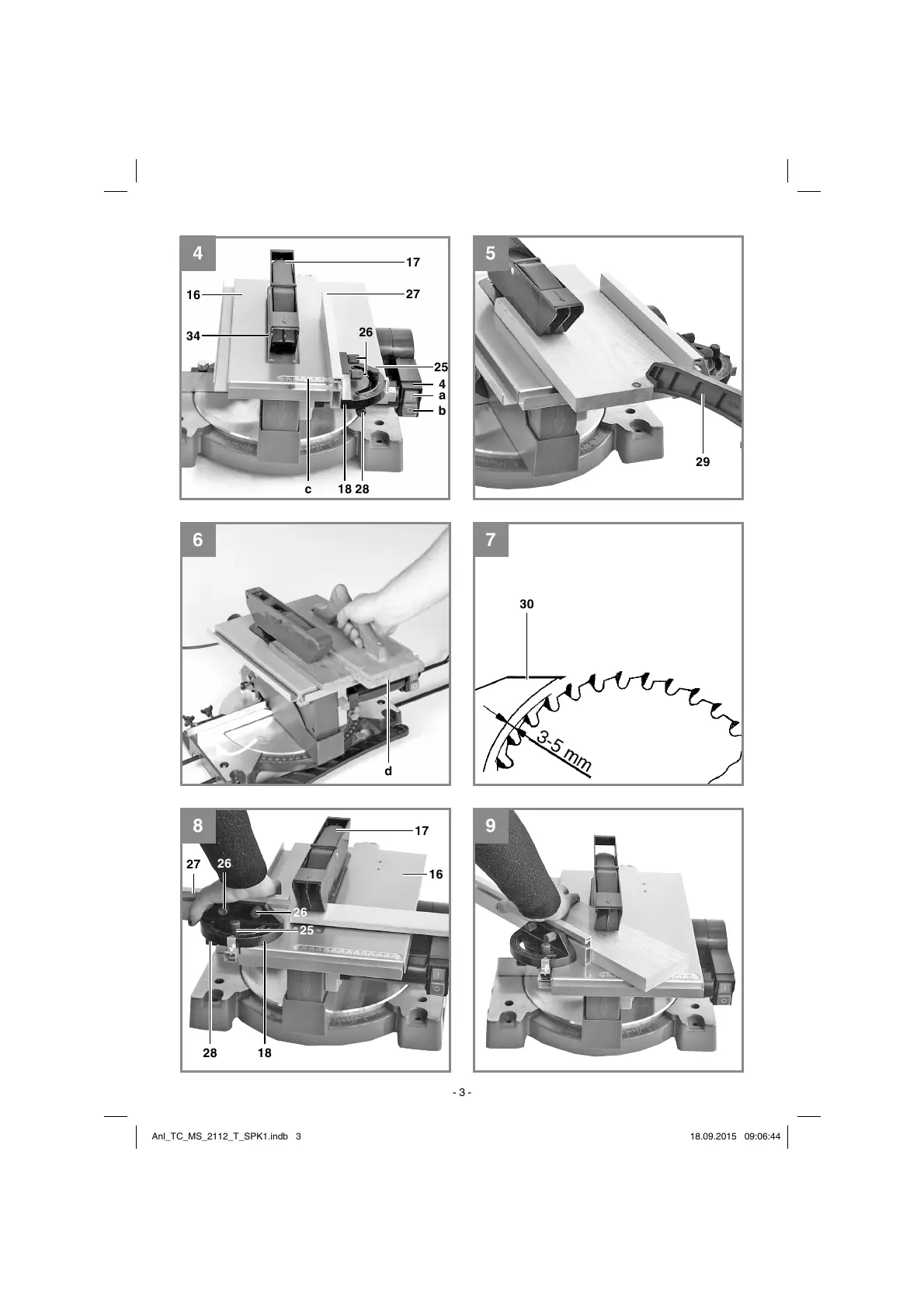 4

17

16

27

34

26

25

4

a

b

c

18 28

5

29

6

d

7

30

3-5 mm

8

17

27 26

16

26

25

28

18

9

- 3 -

Anl_TC_MS_2112_T_SPK1.indb 3

18.09.2015 09:06:44