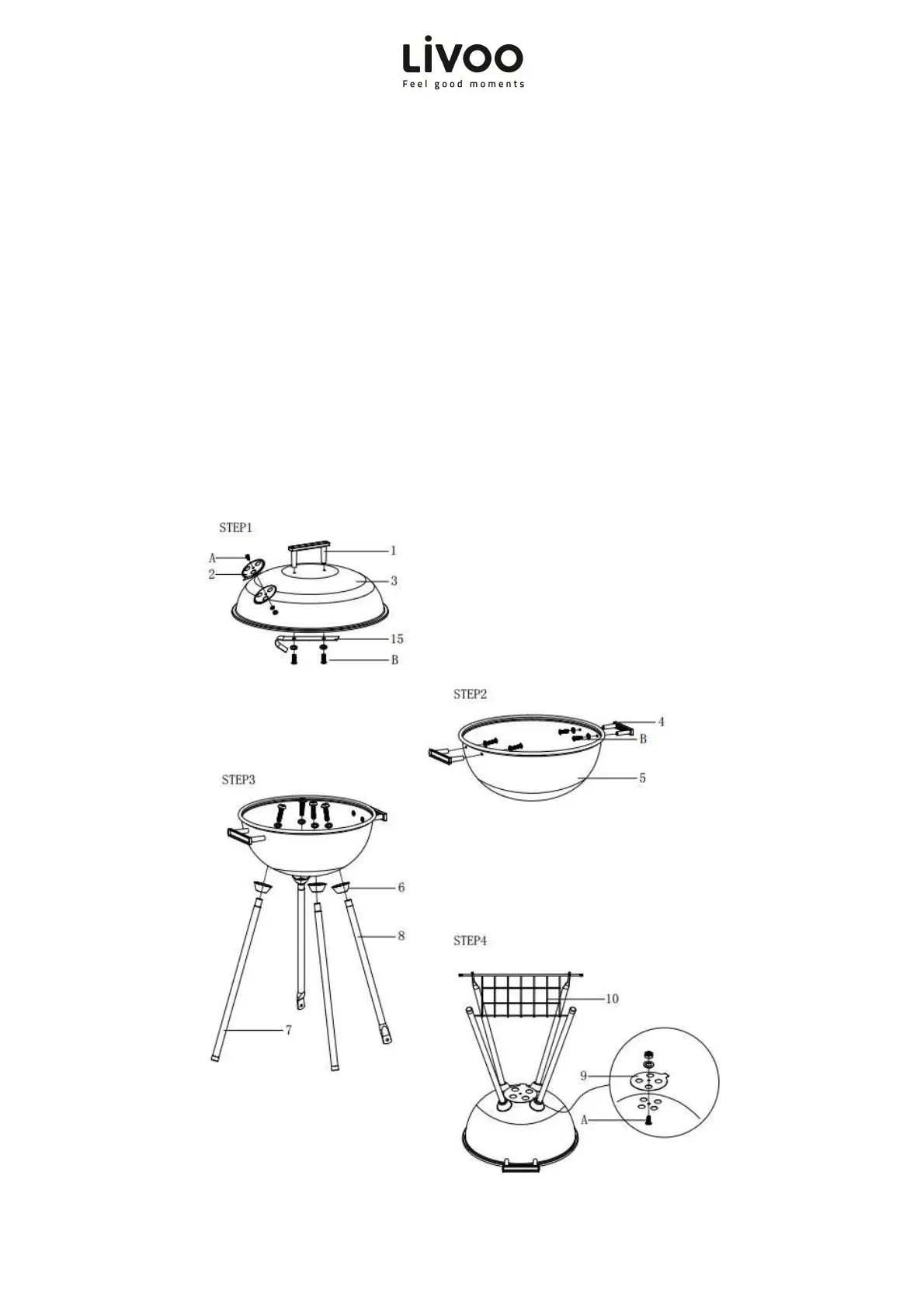 LiVOO
Feel good moments

STEP1
A
2
1
3
15
B

STEP2
4
B
5

STEP3
6
8
7

STEP4
10
9
A