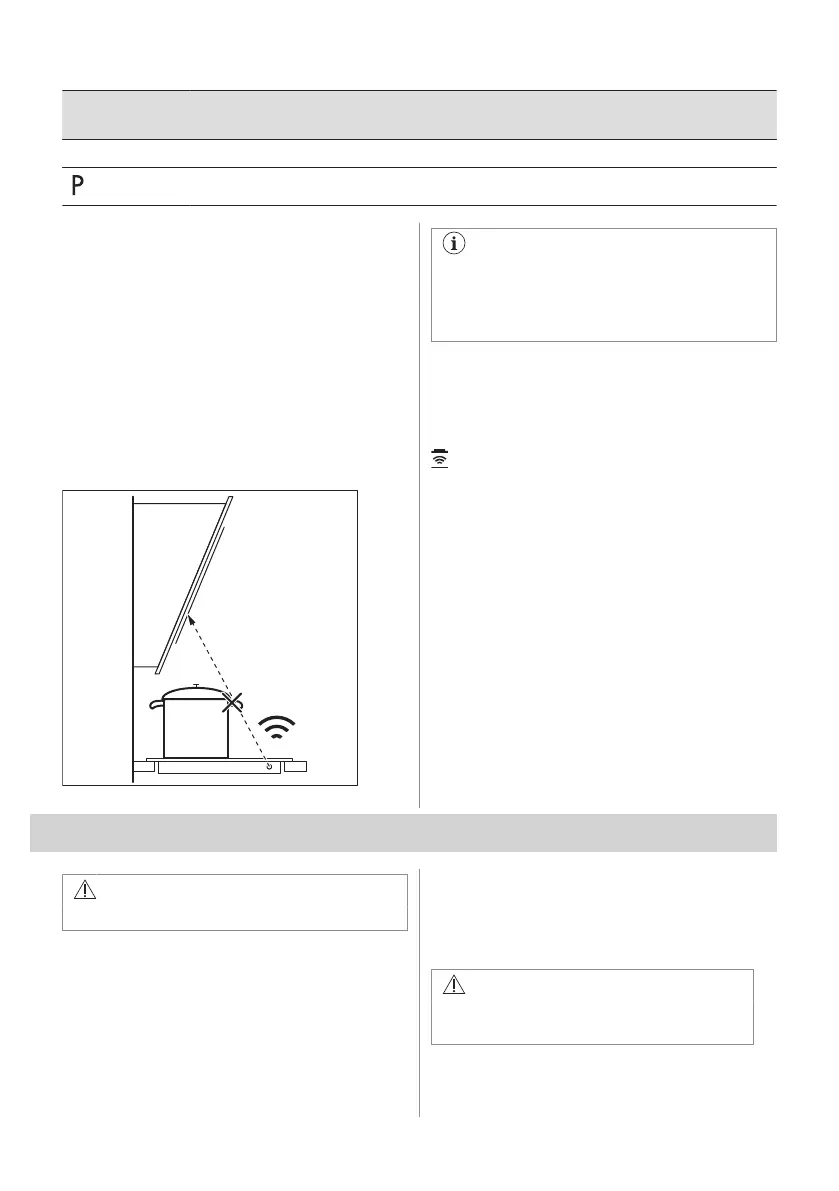 P