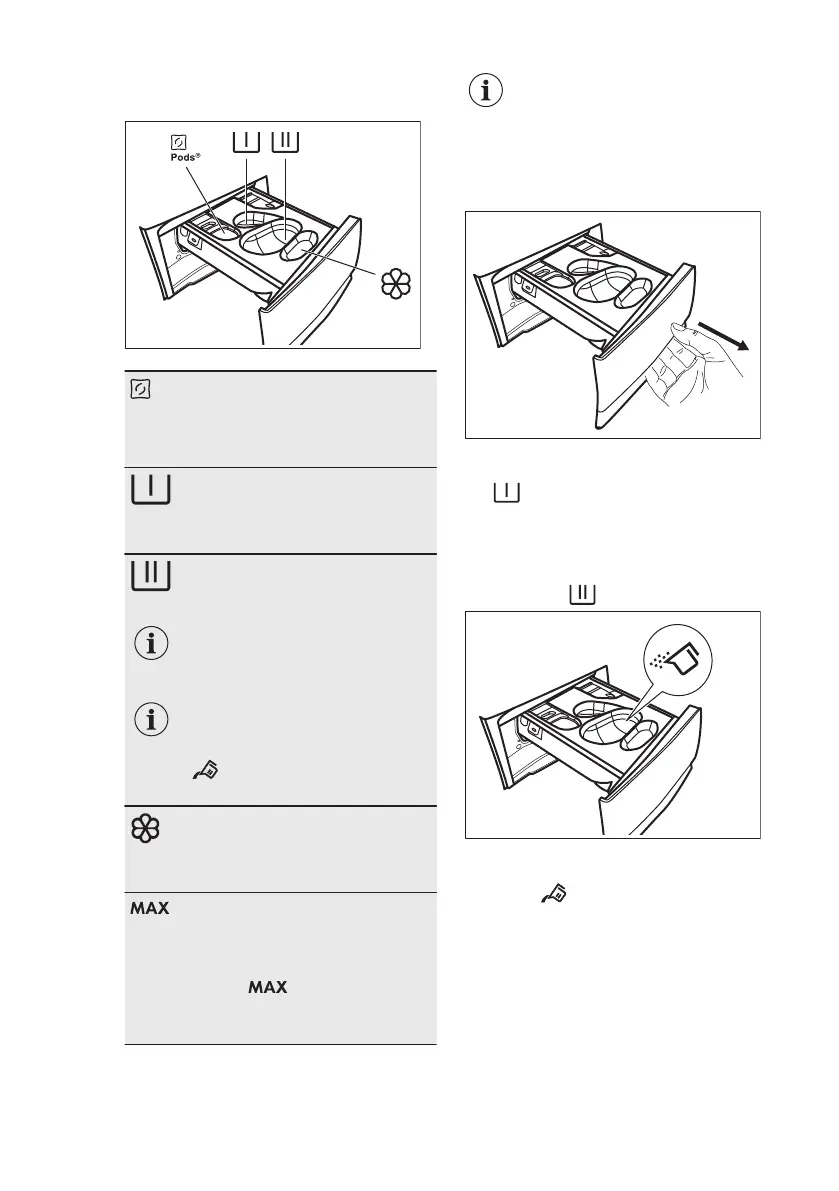 Pods®

MAX

MAX