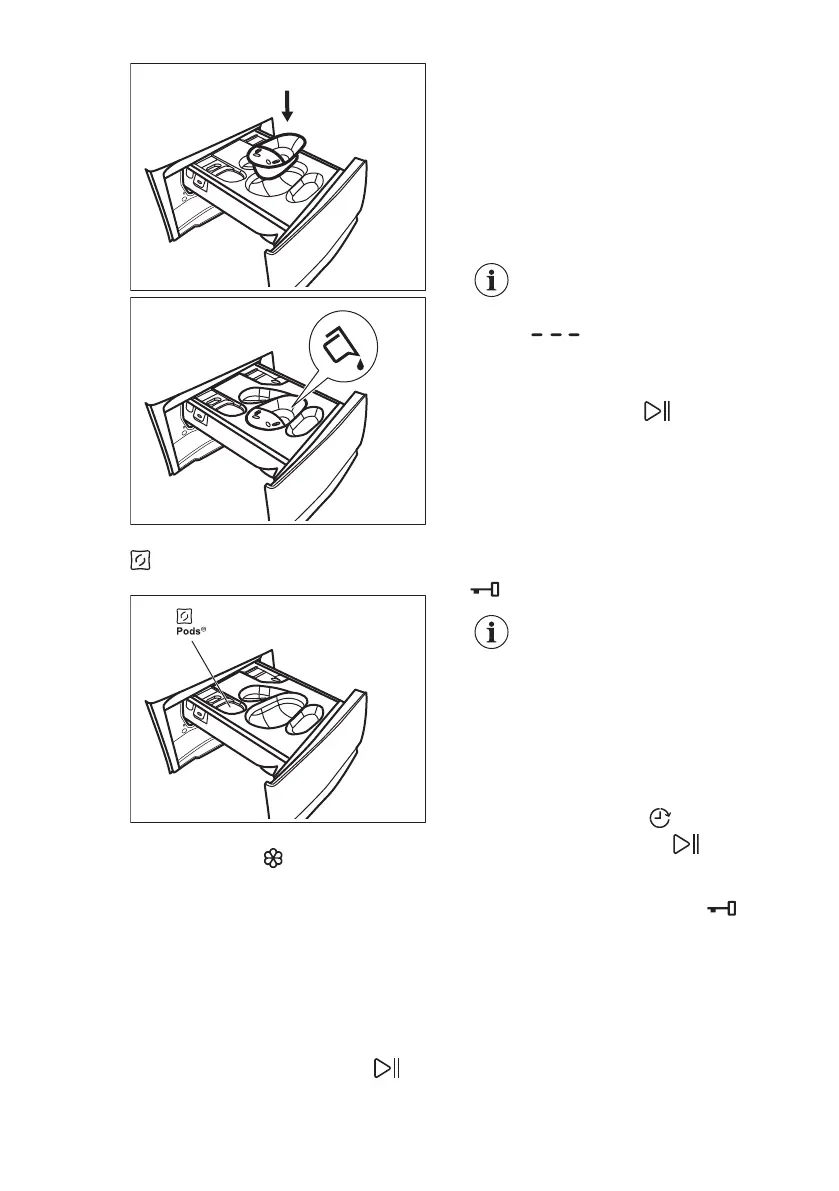 Pods®