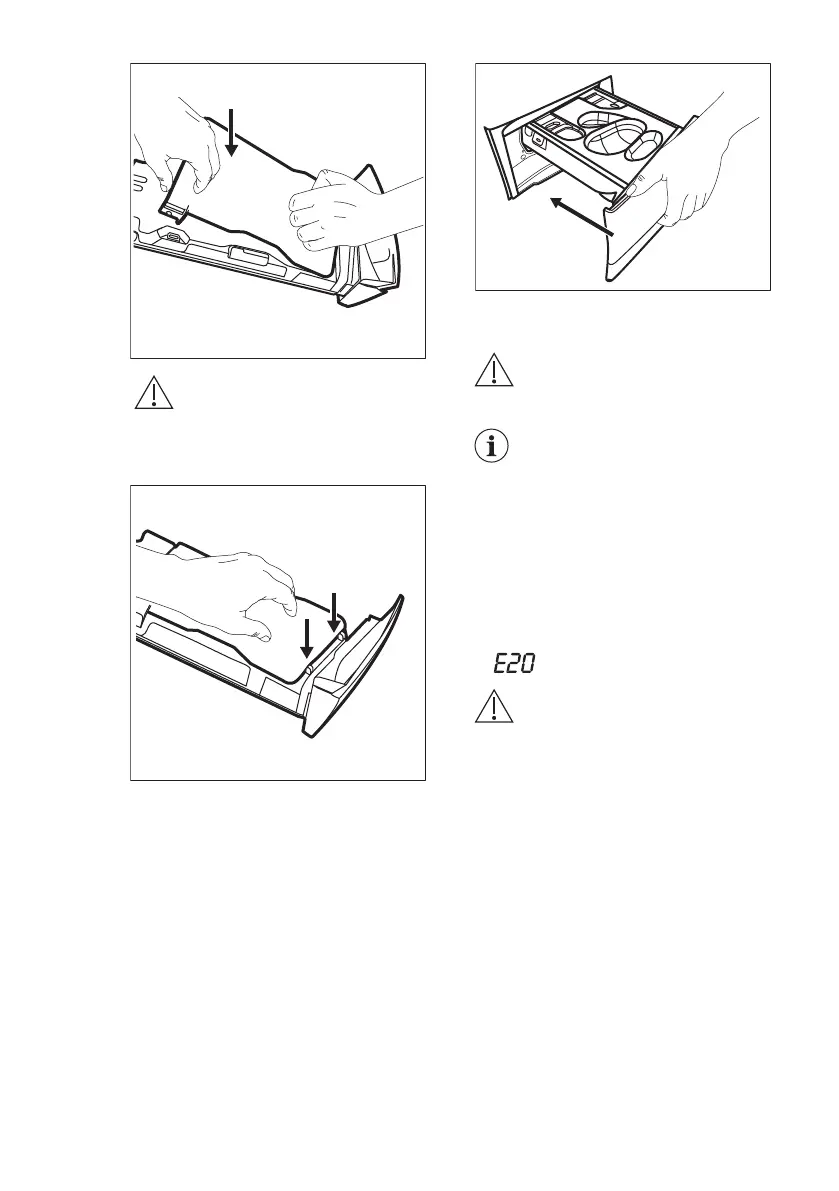 E20