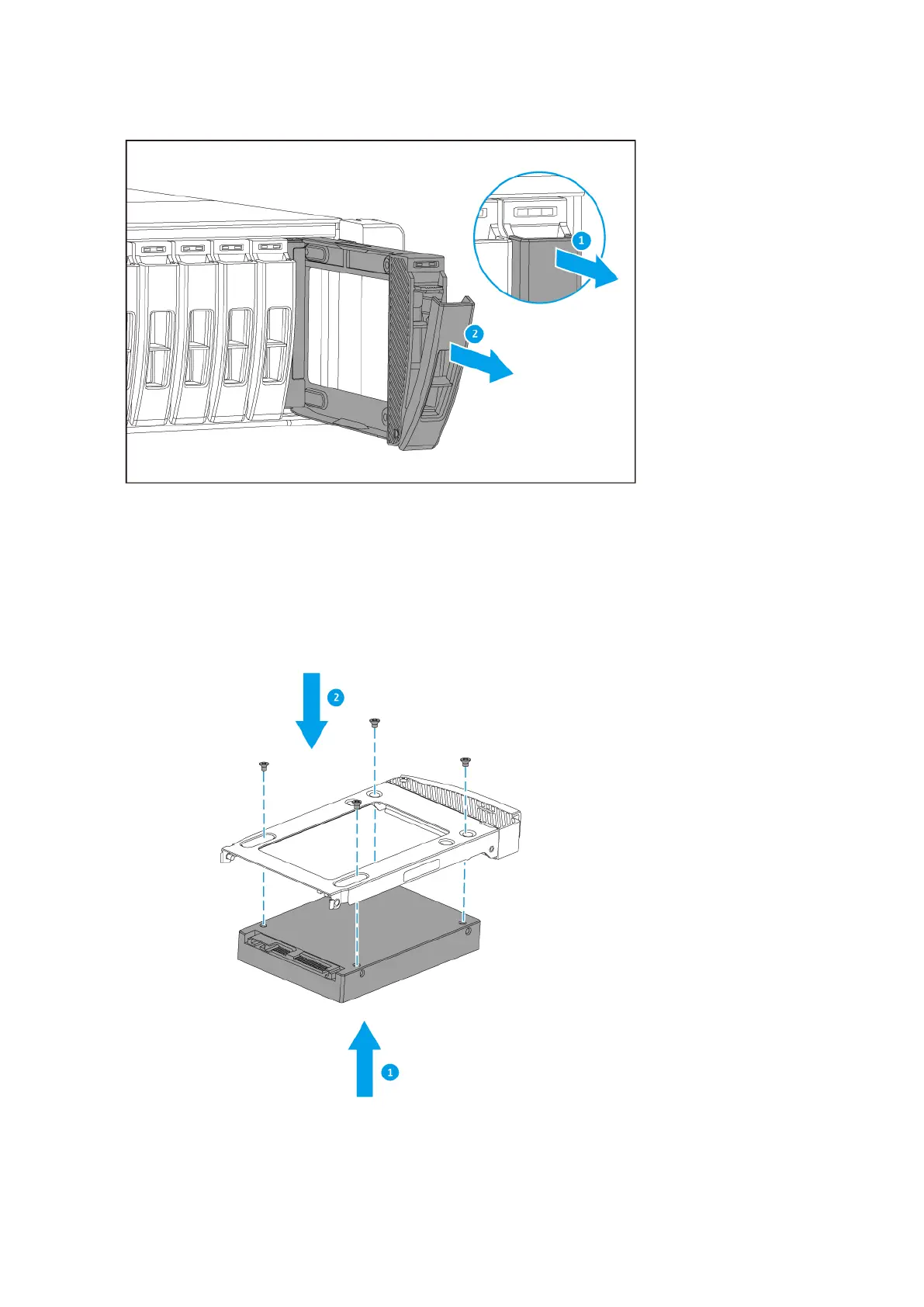 1

2

2

1