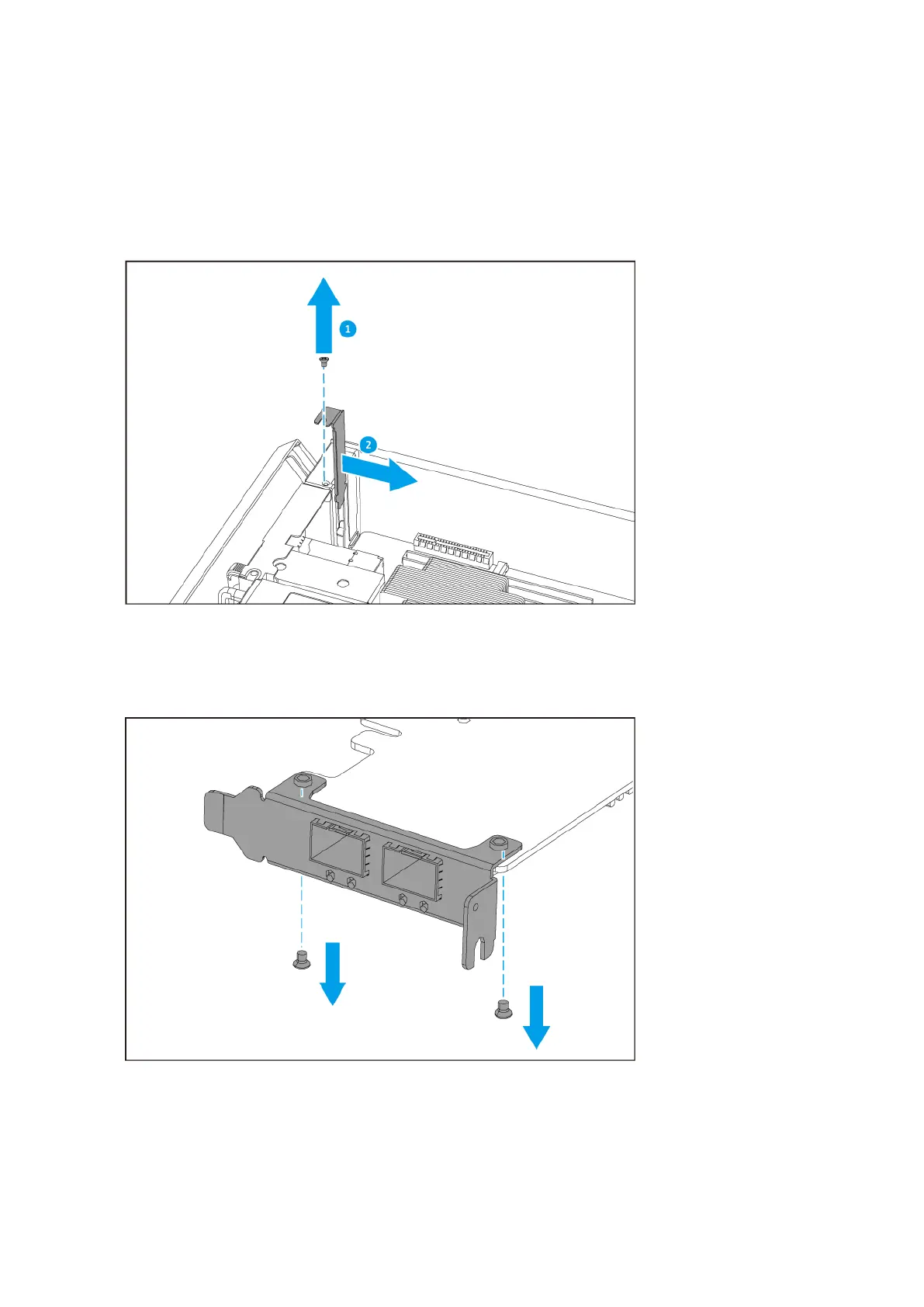 1

2