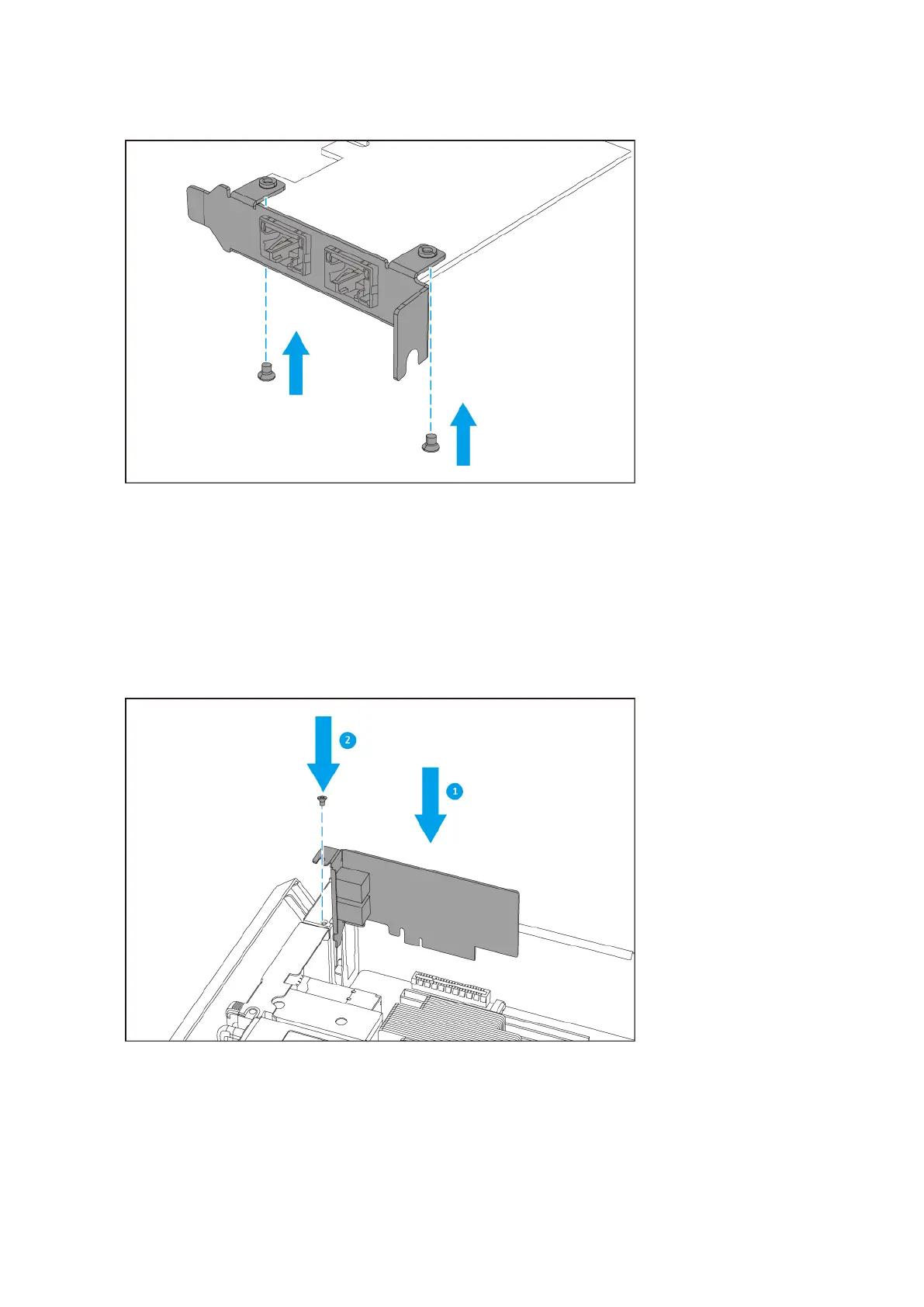 2

1