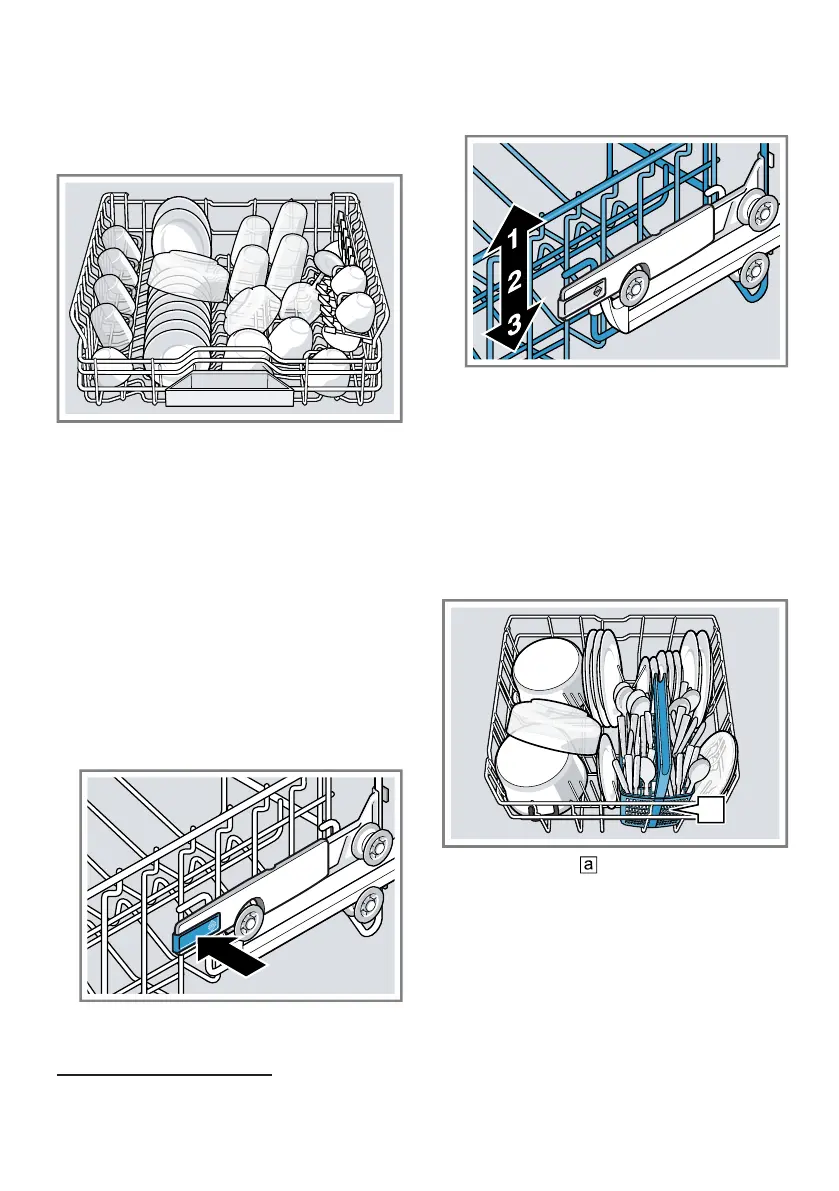 1
2
3

a