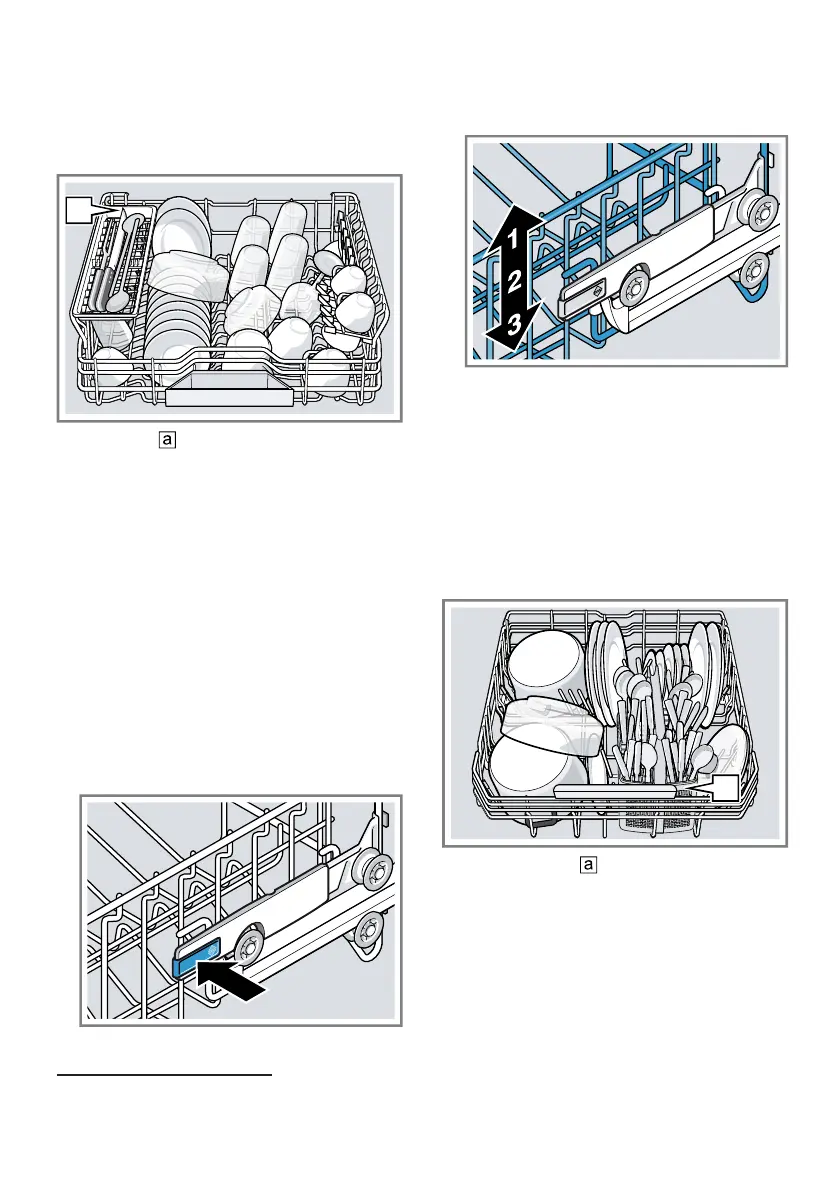 a

1
2
3

a