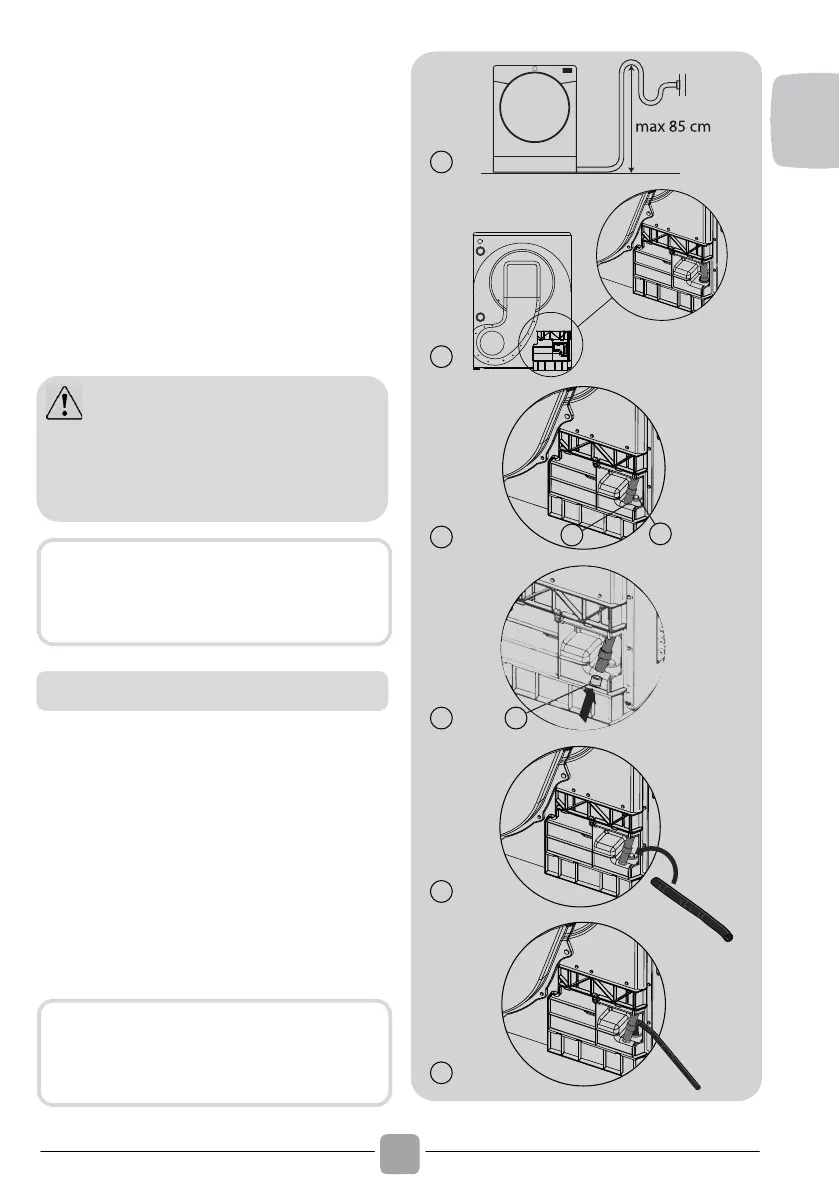 max 85 cm