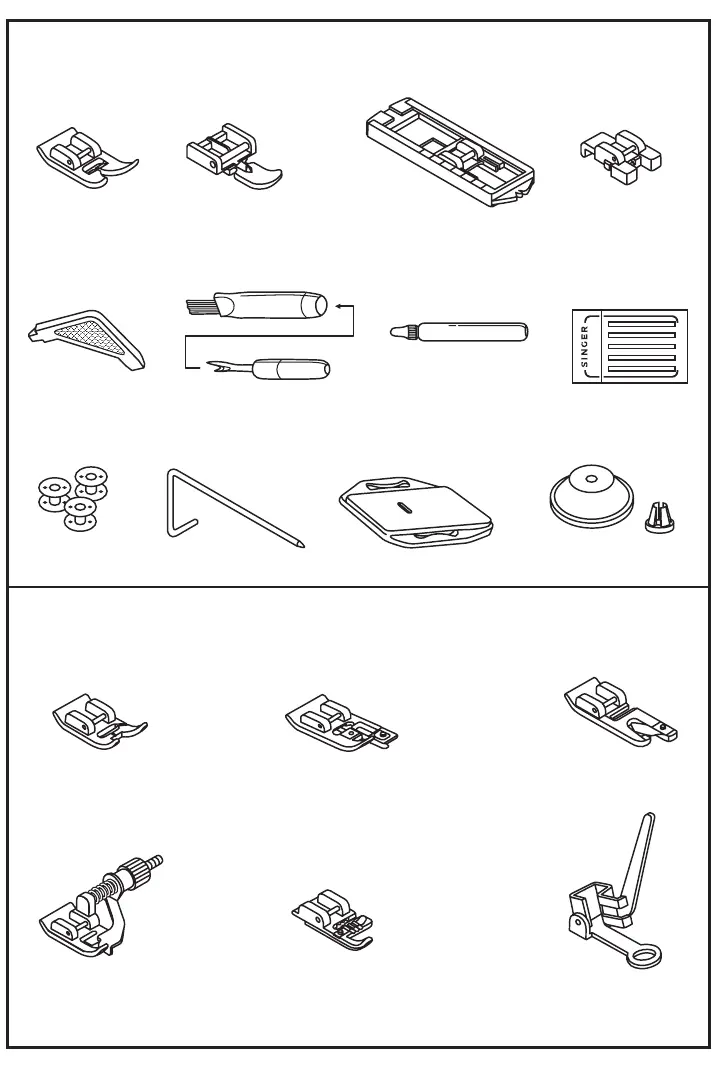 SINGER