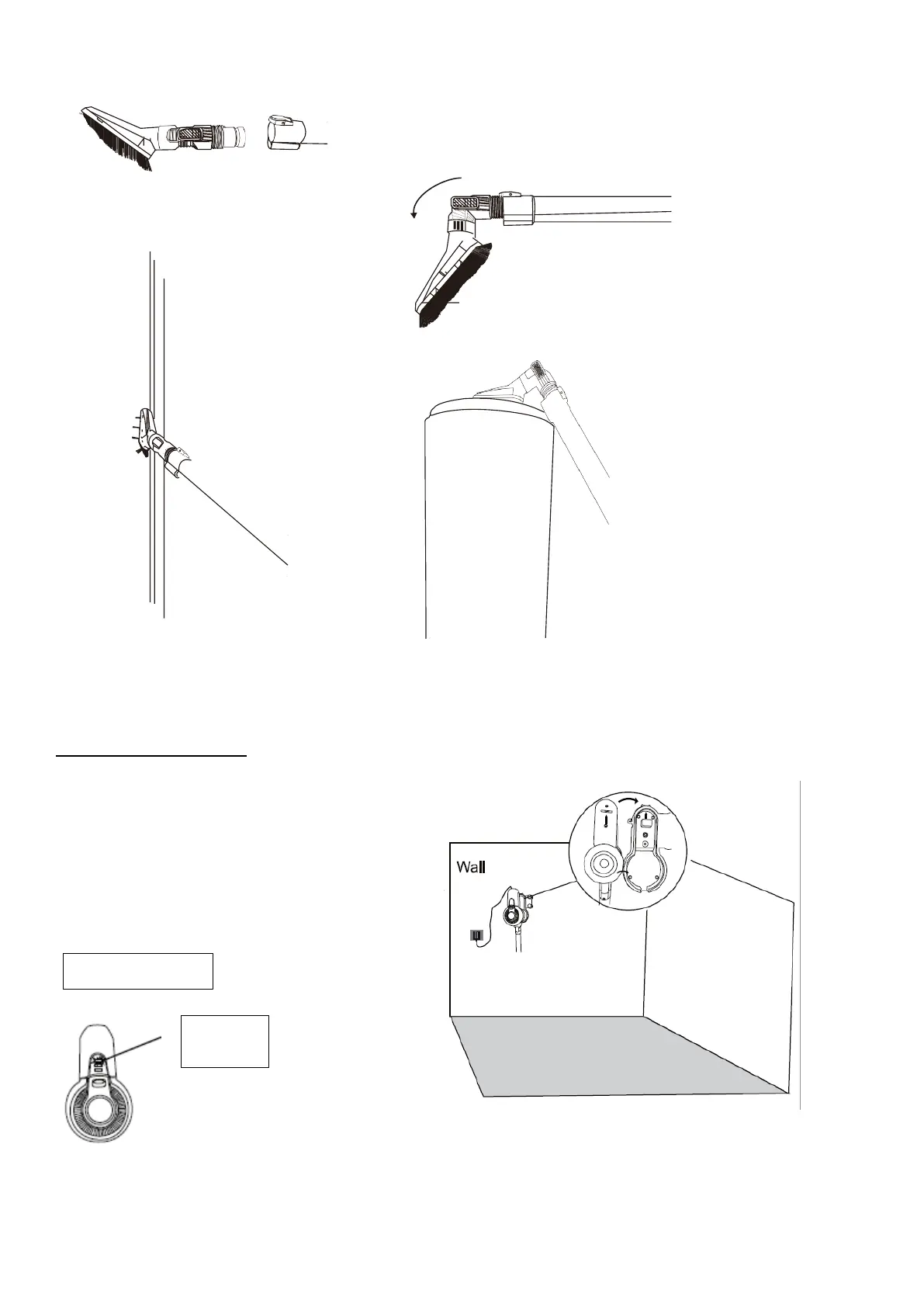 Wall