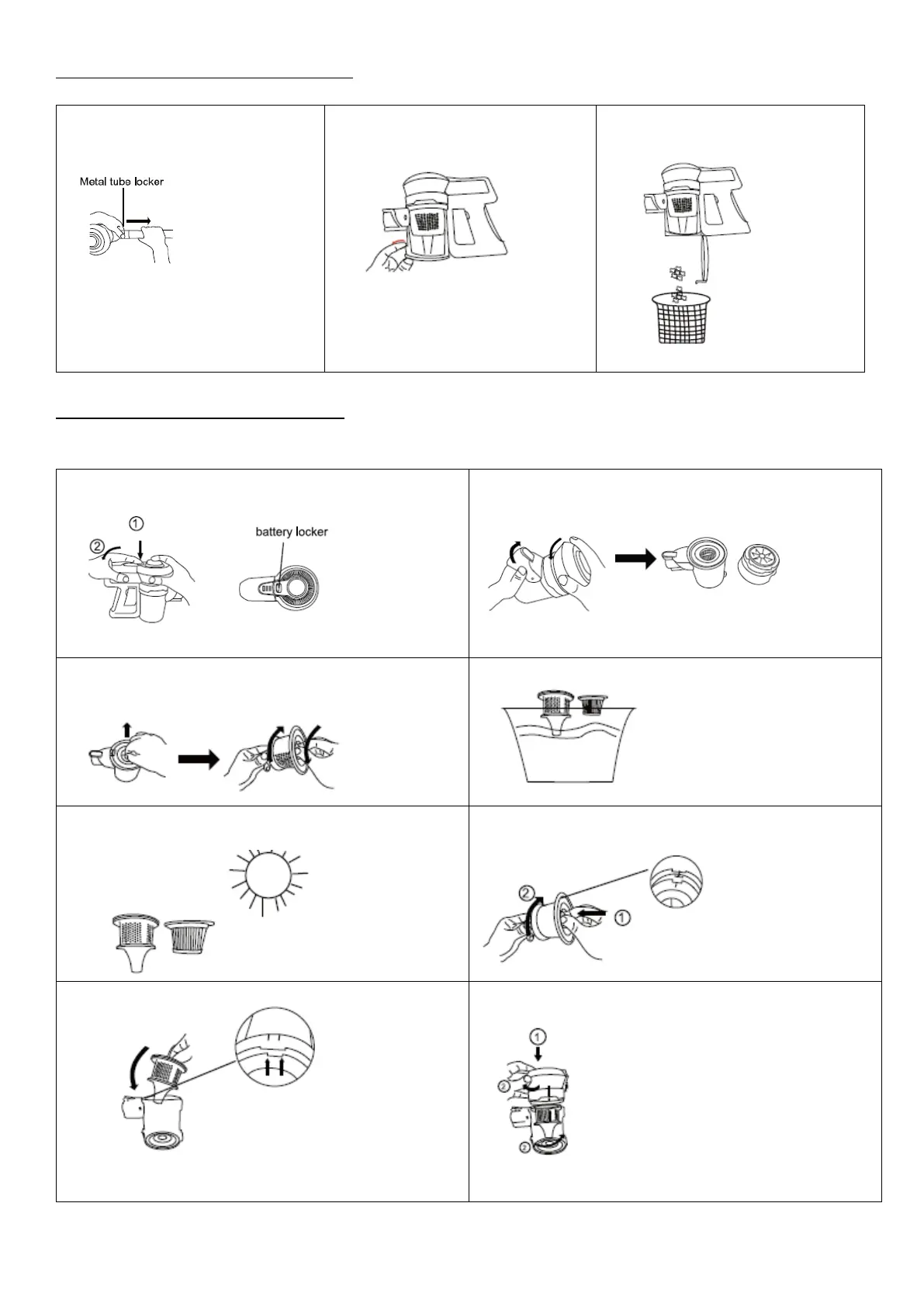 Metal tube locker

①
②
battery locker

②
①

①
②
②