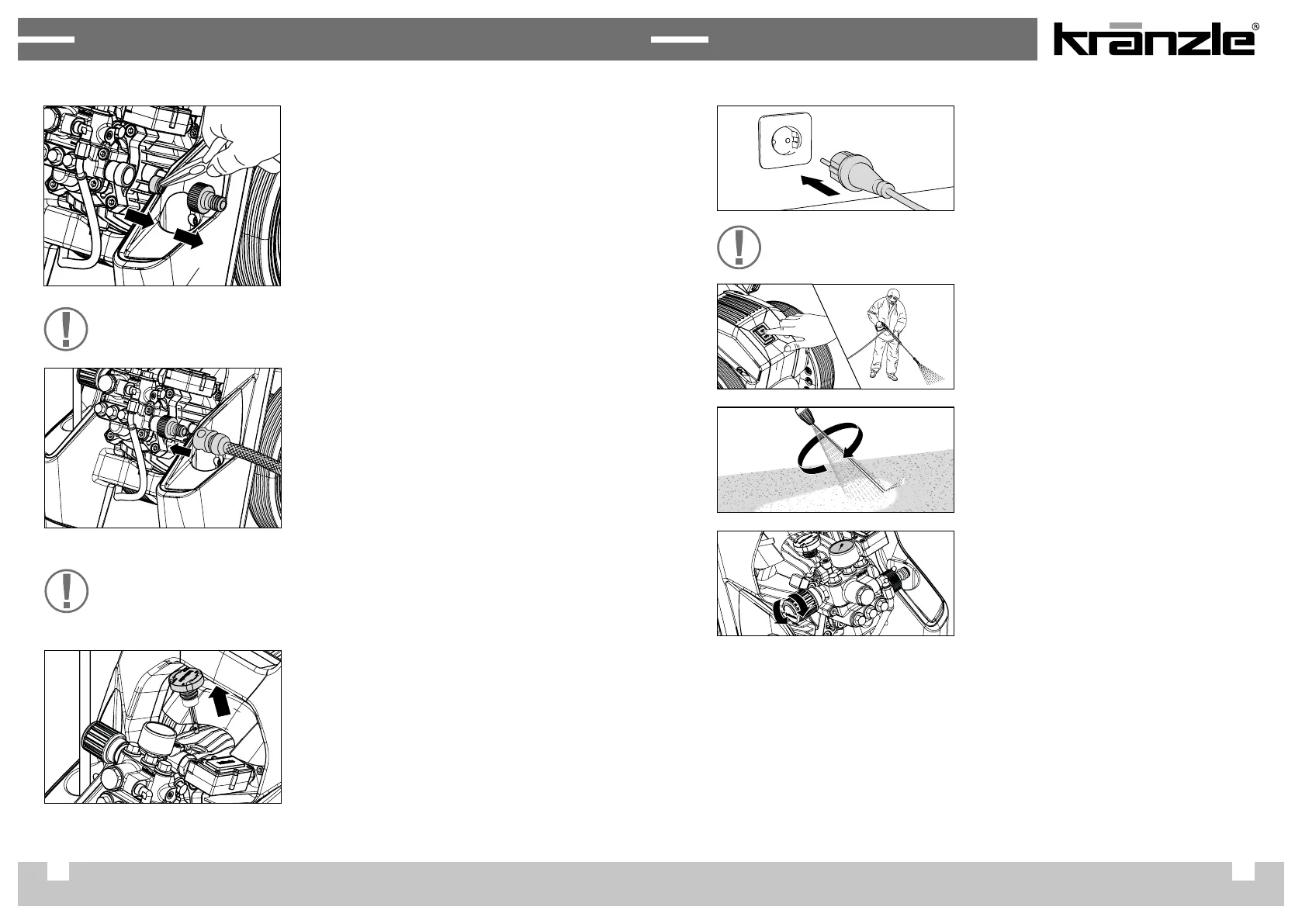 kränzle®