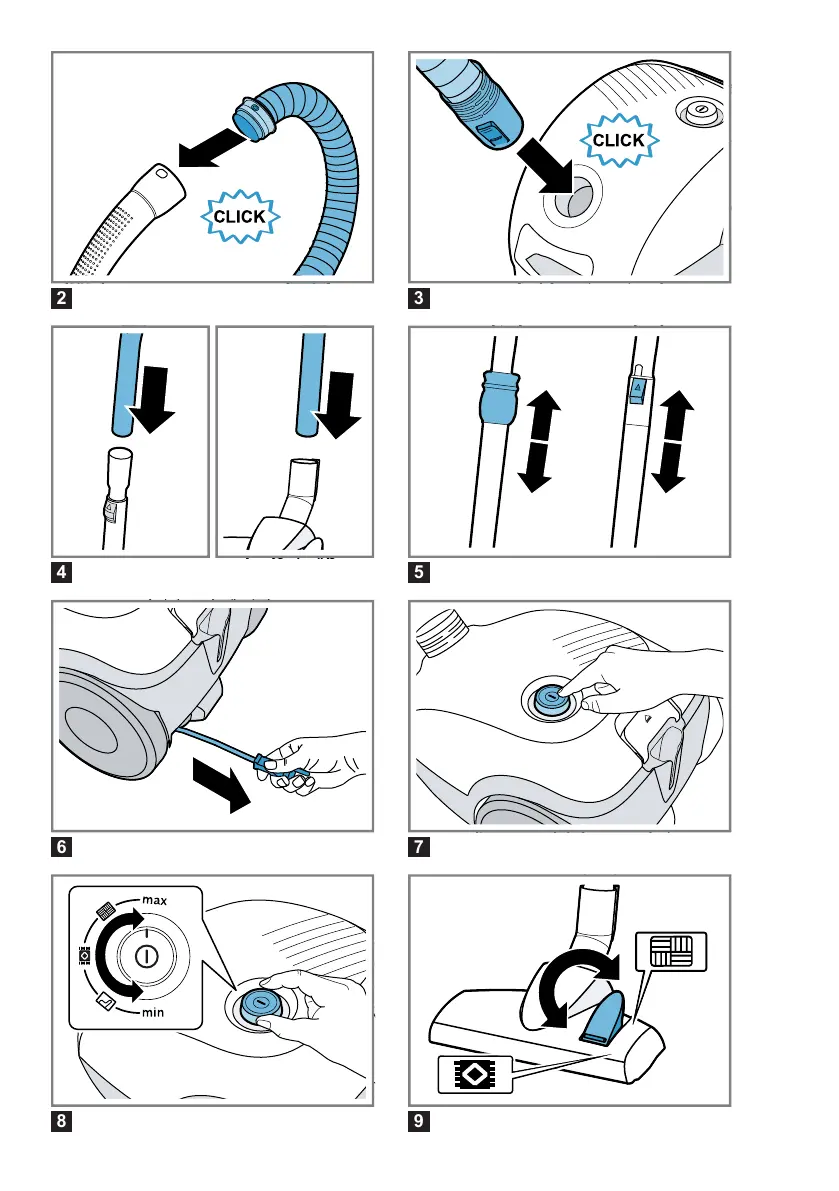 CLICK

2

CLICK

3

4

5

6

7

max

min

8

9