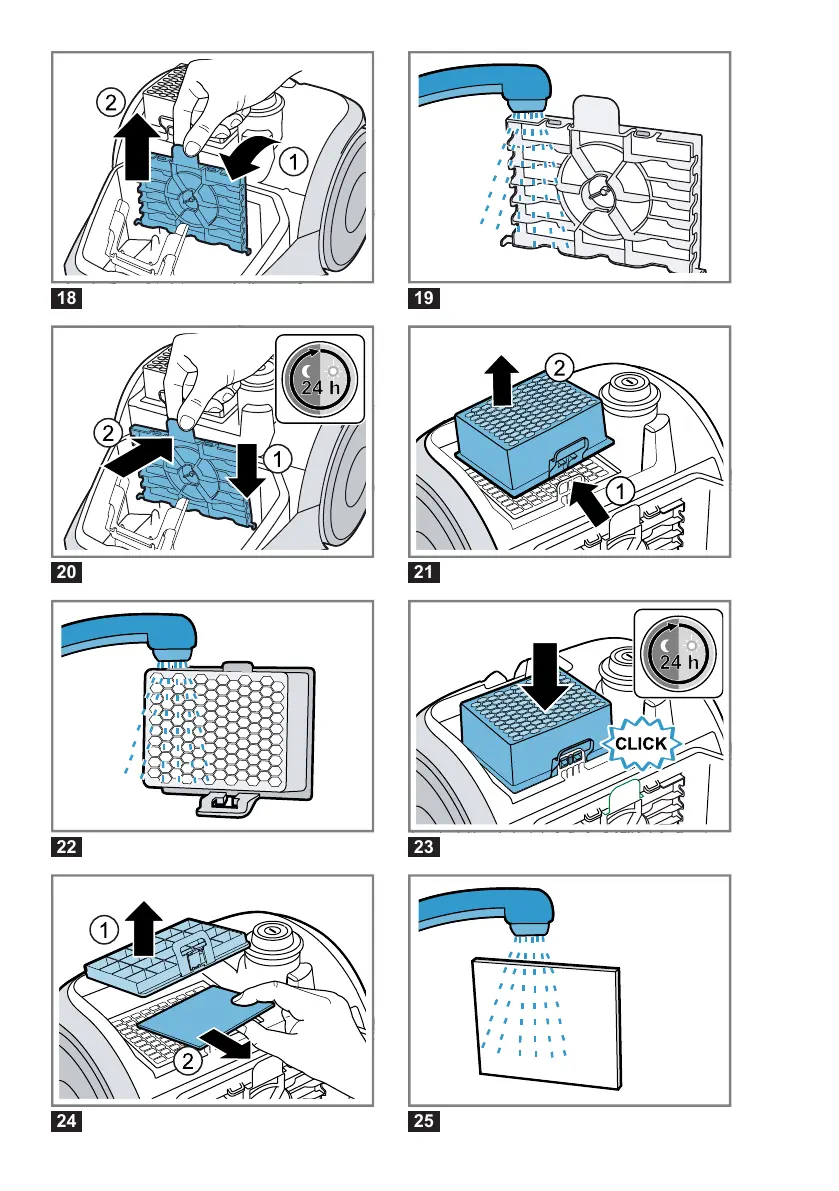 2
1
18

19

24 h
2
1
20

2
1
21

22

24 h
CLICK
23

1
2
24

25