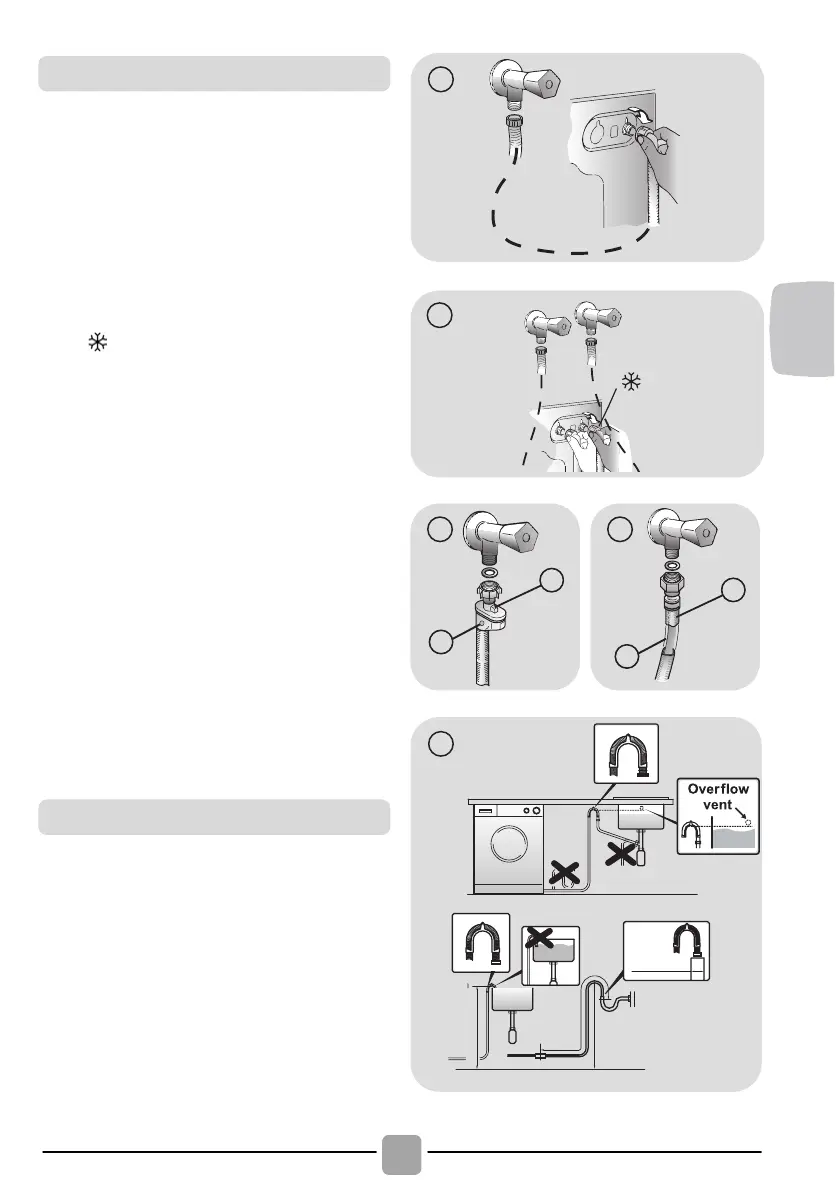 Overflow vent