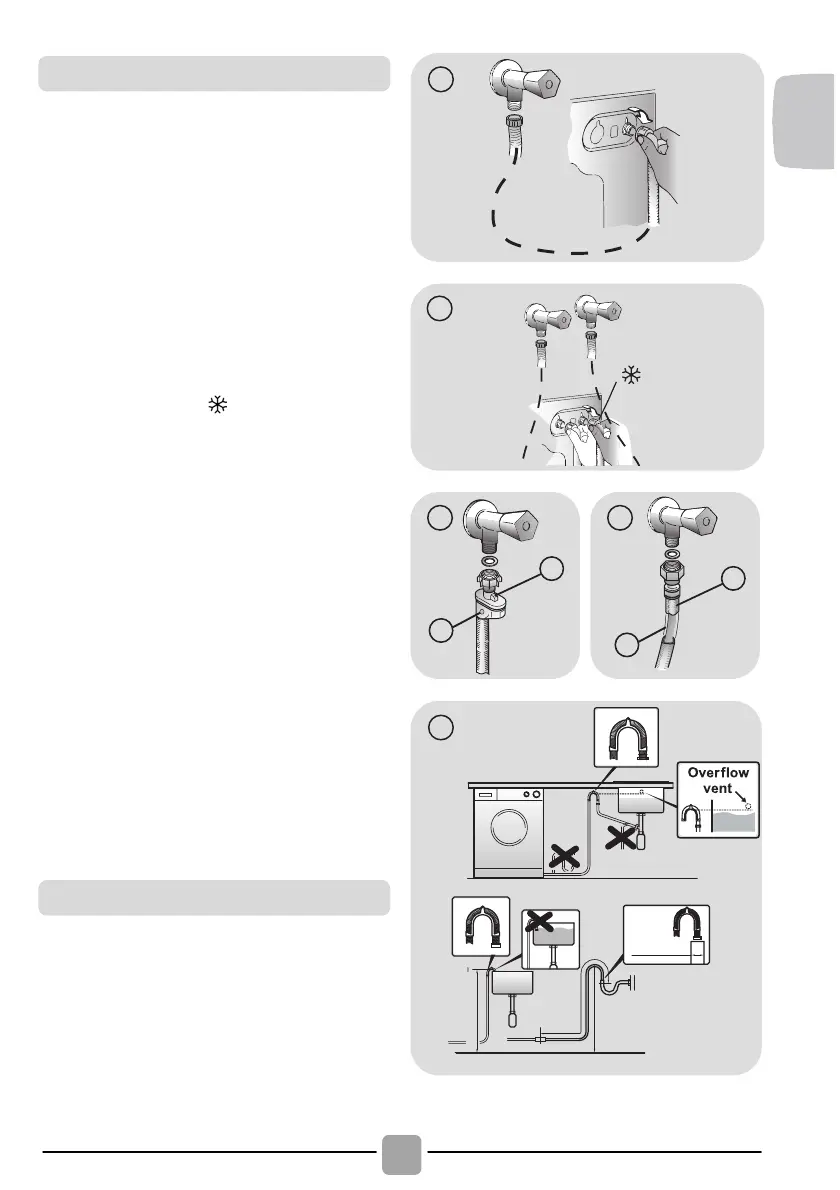 Overflow vent