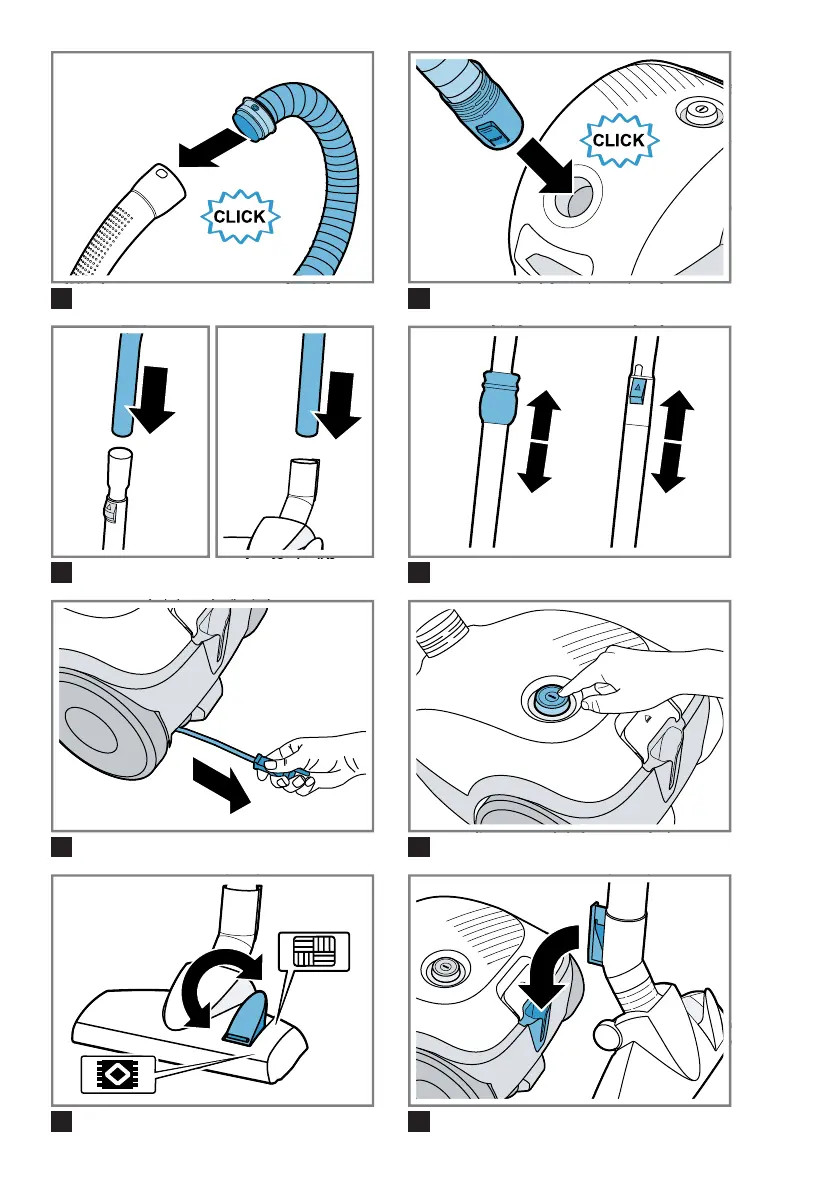 CLICK

CLICK