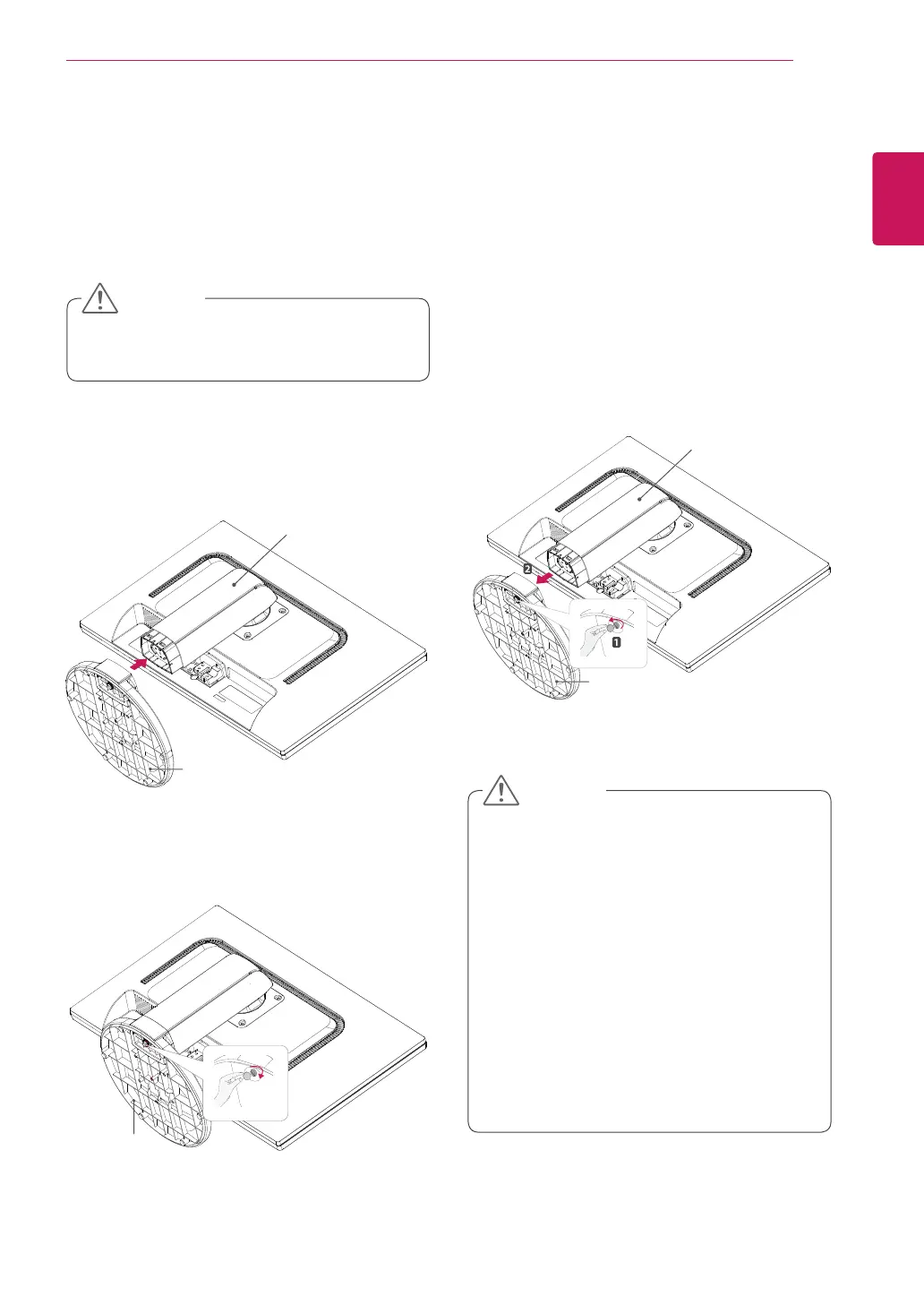 2

1