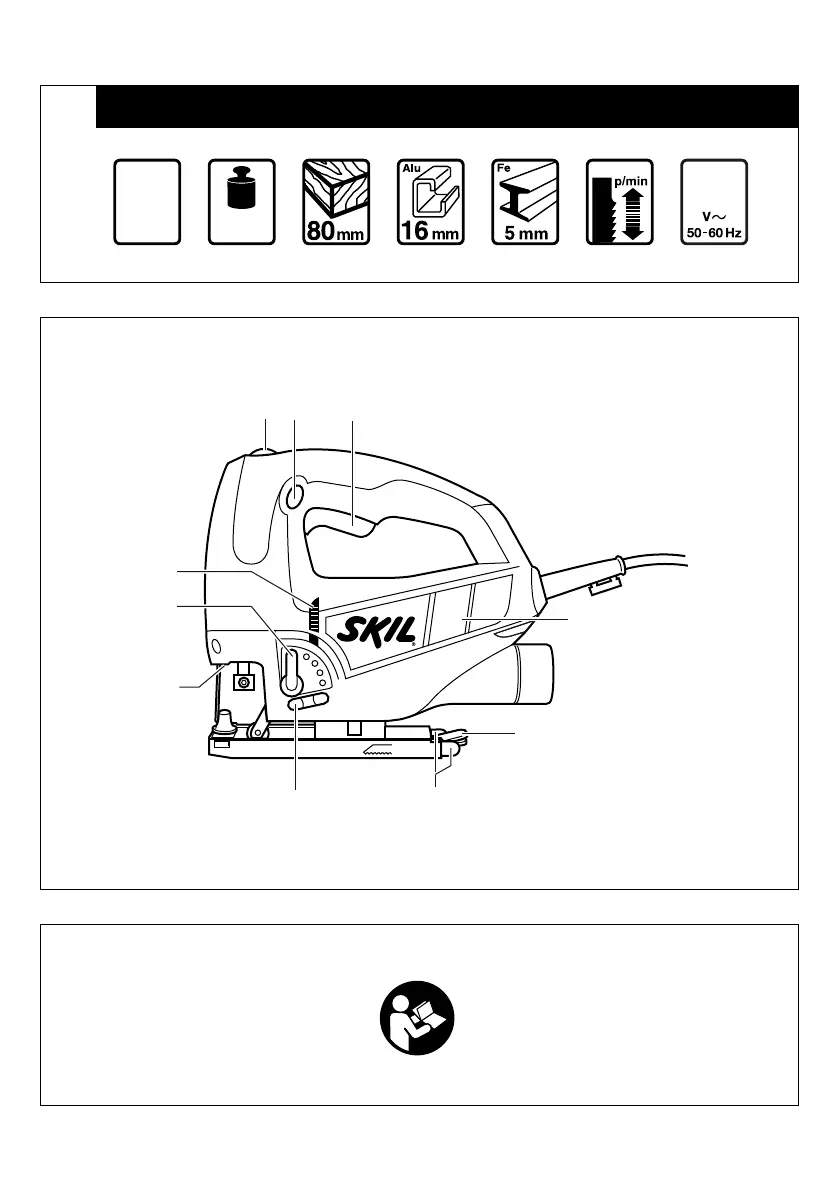 80 mm

Alu
16 mm

Fe
5 mm

p/min

V~
50-60 Hz

SKIL