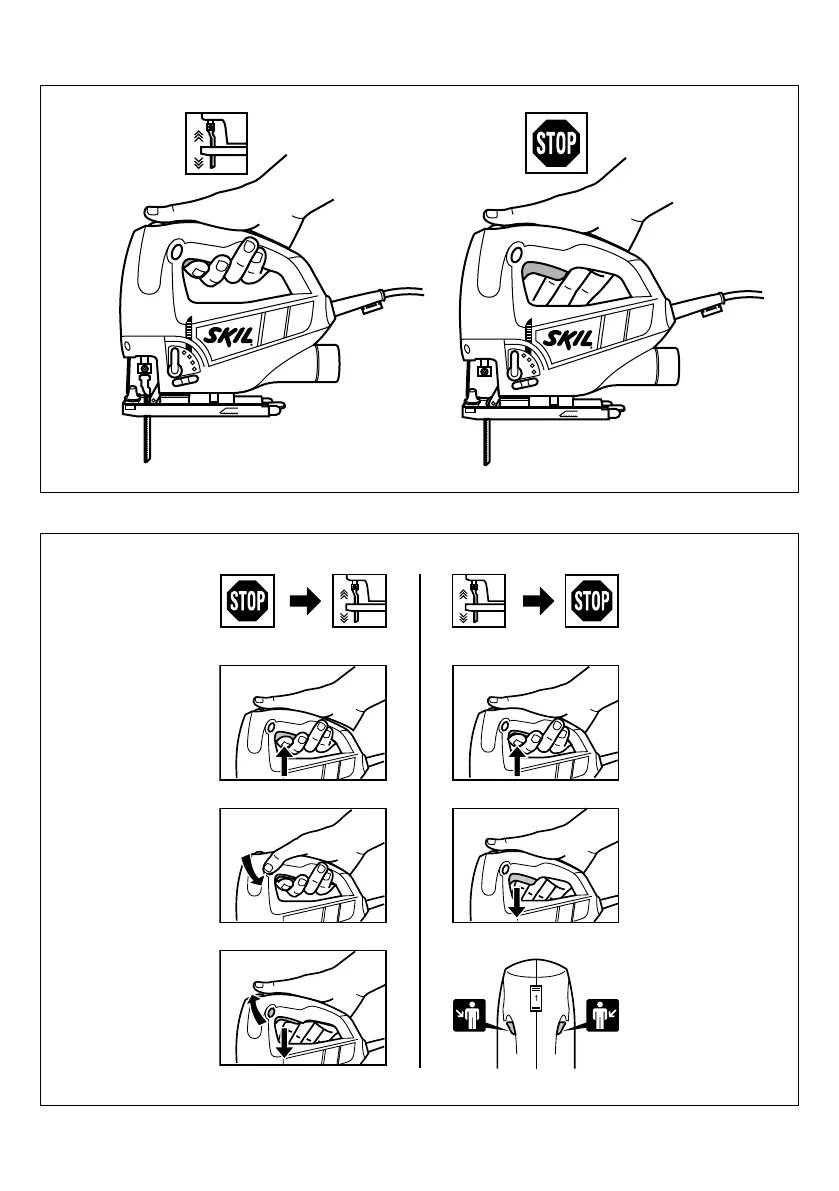 STOP

SKIL

SKIL

STOP

STOP

1