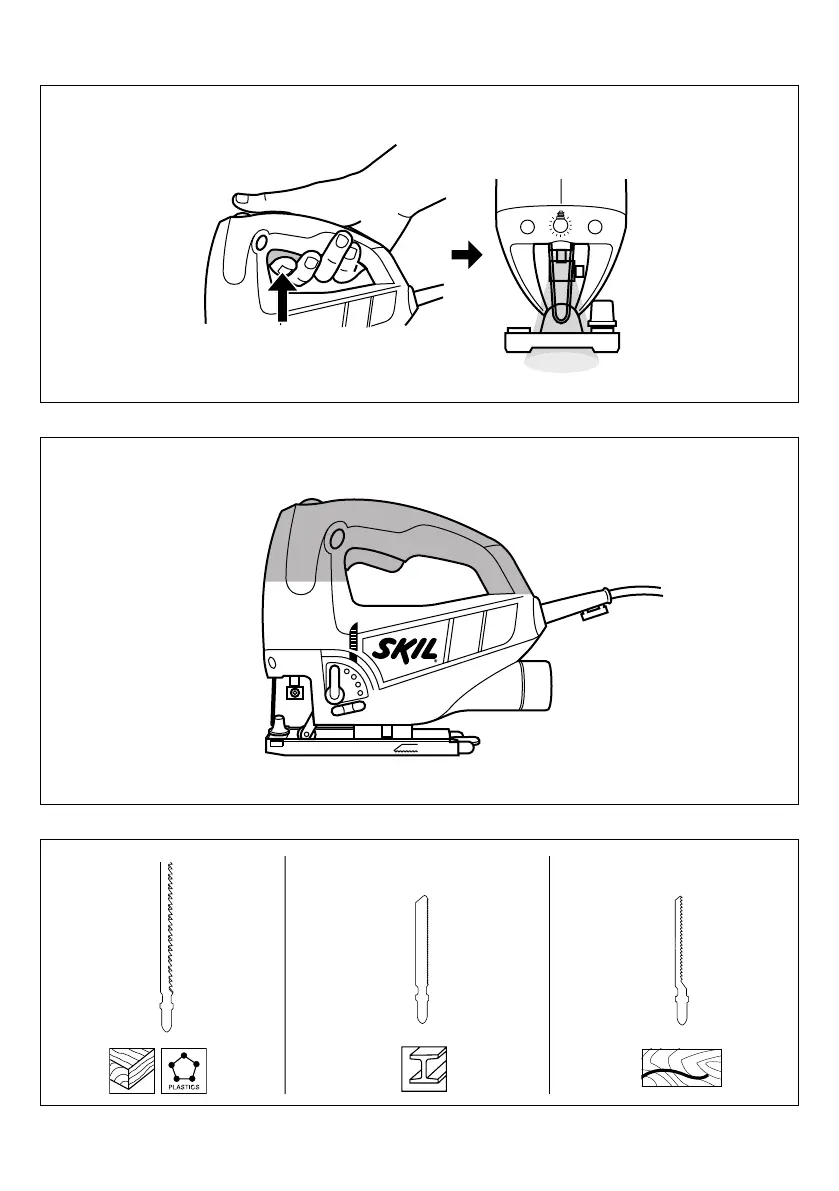 SKIL

PLASTICS