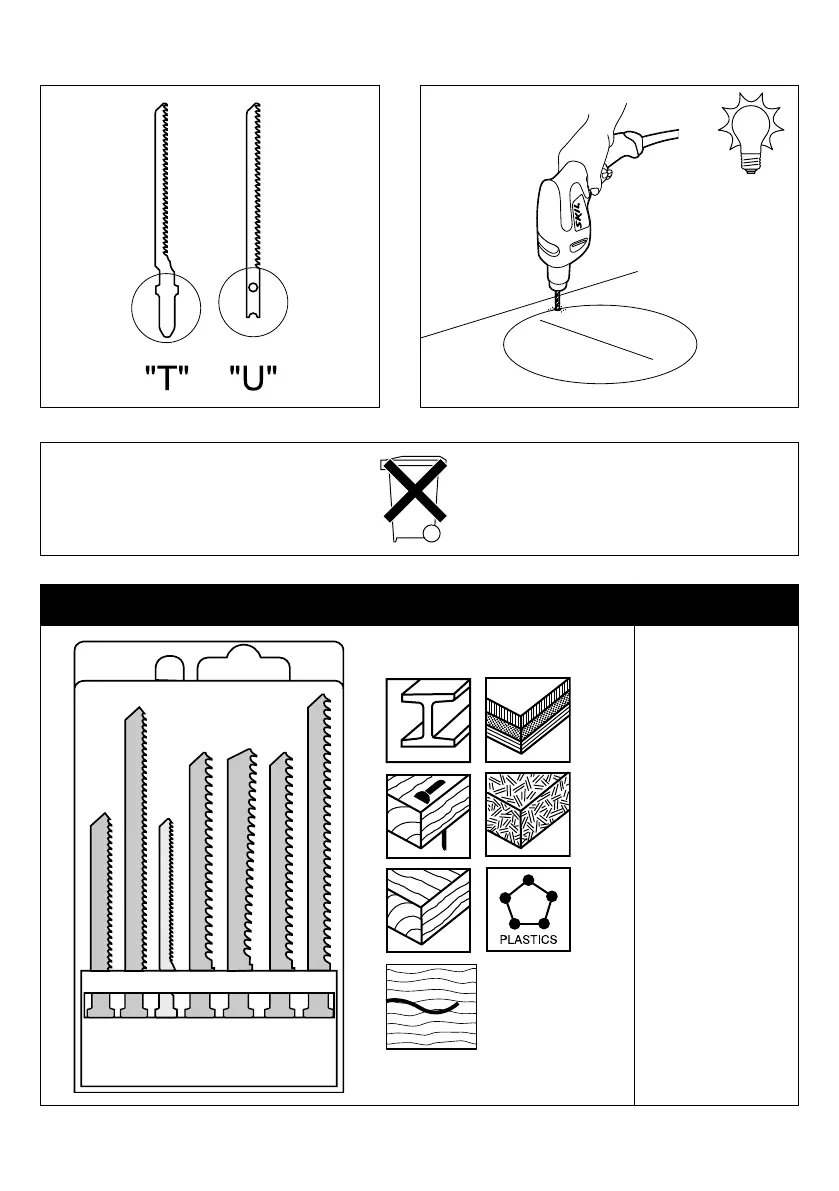 "T" "U"

SKIL

PLASTICS