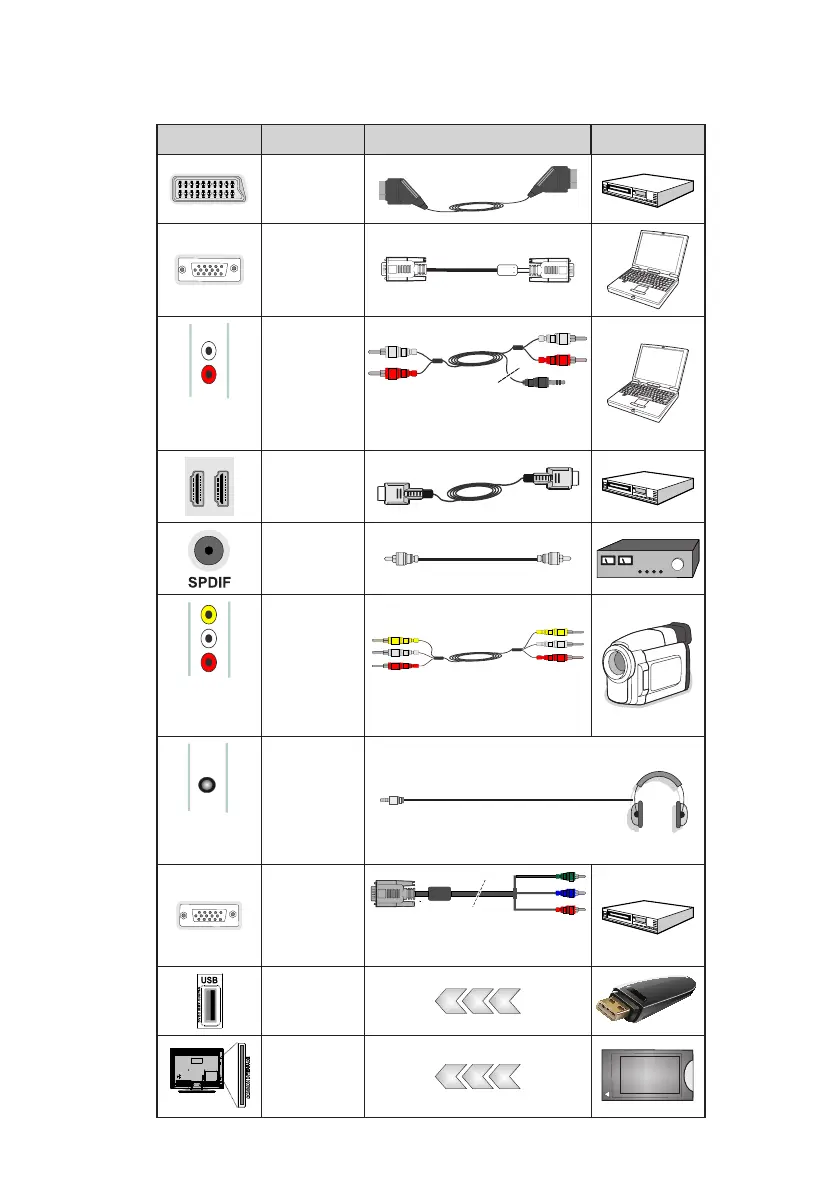 SPDIF

USB