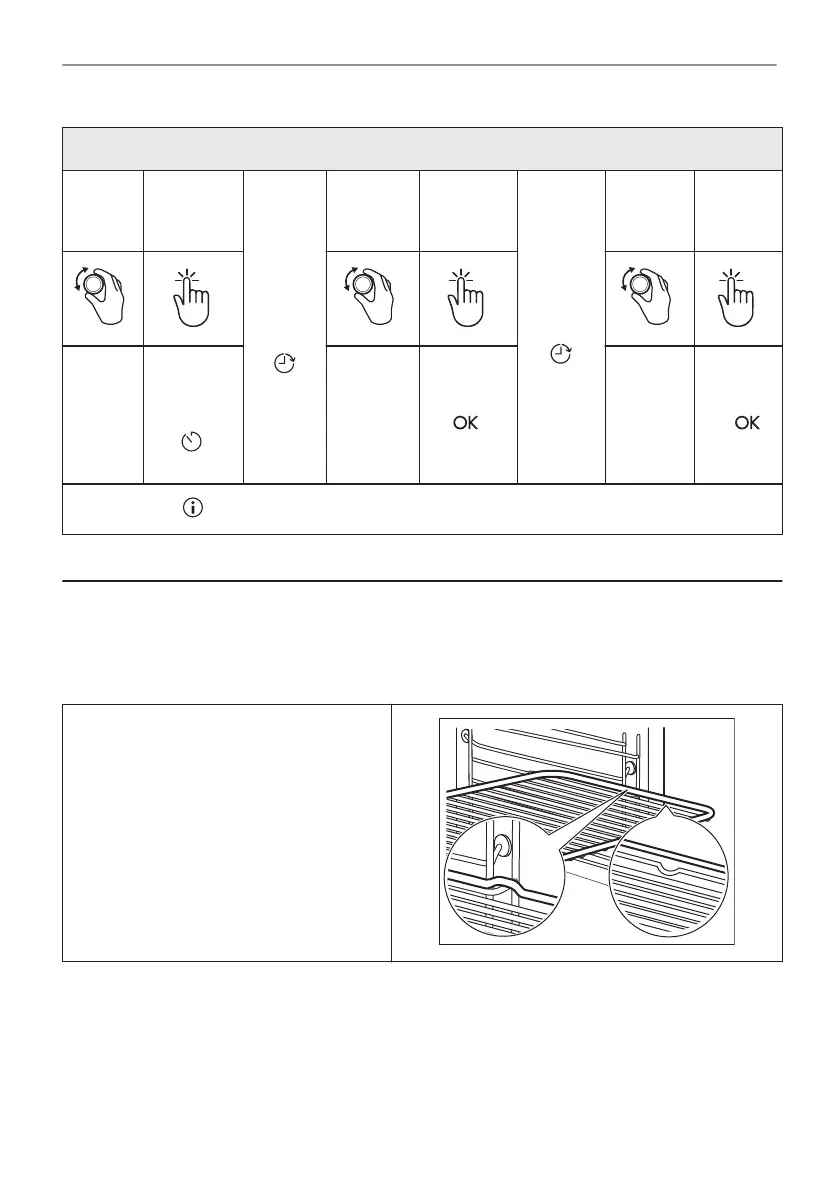 OK

OK