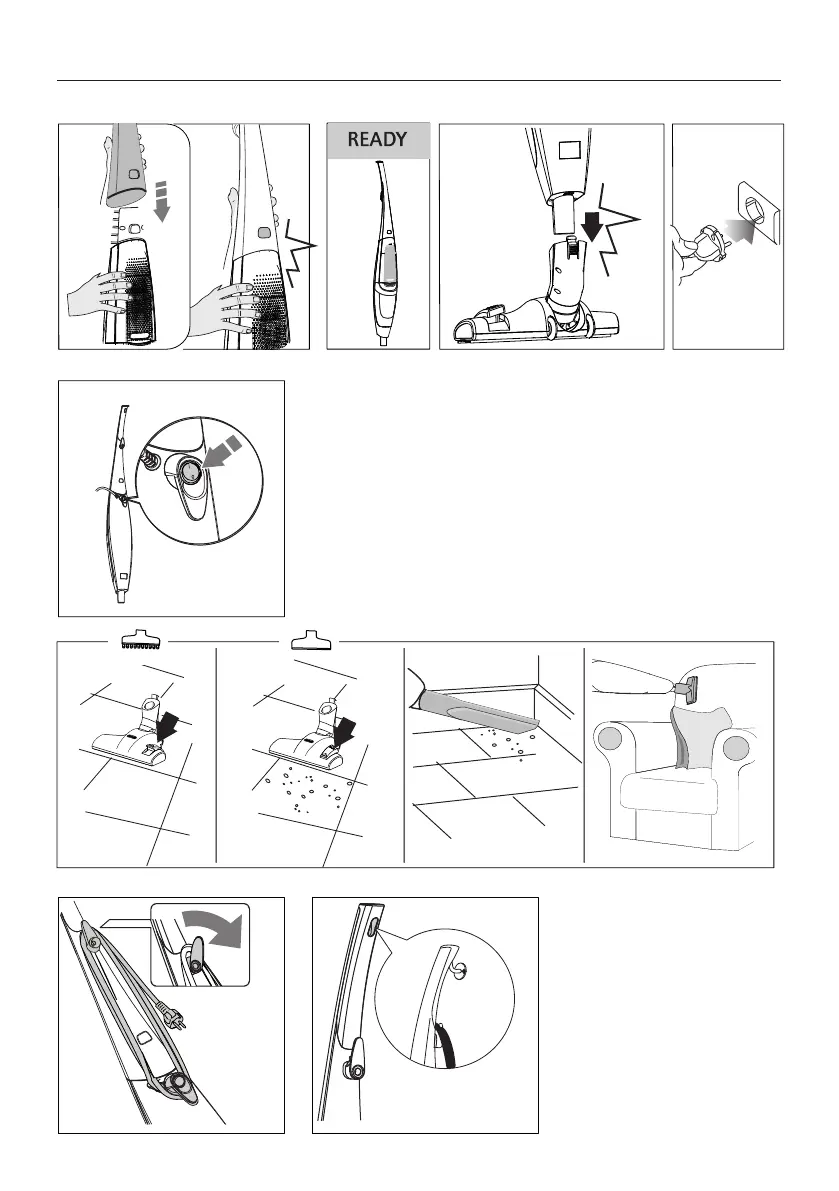 READY