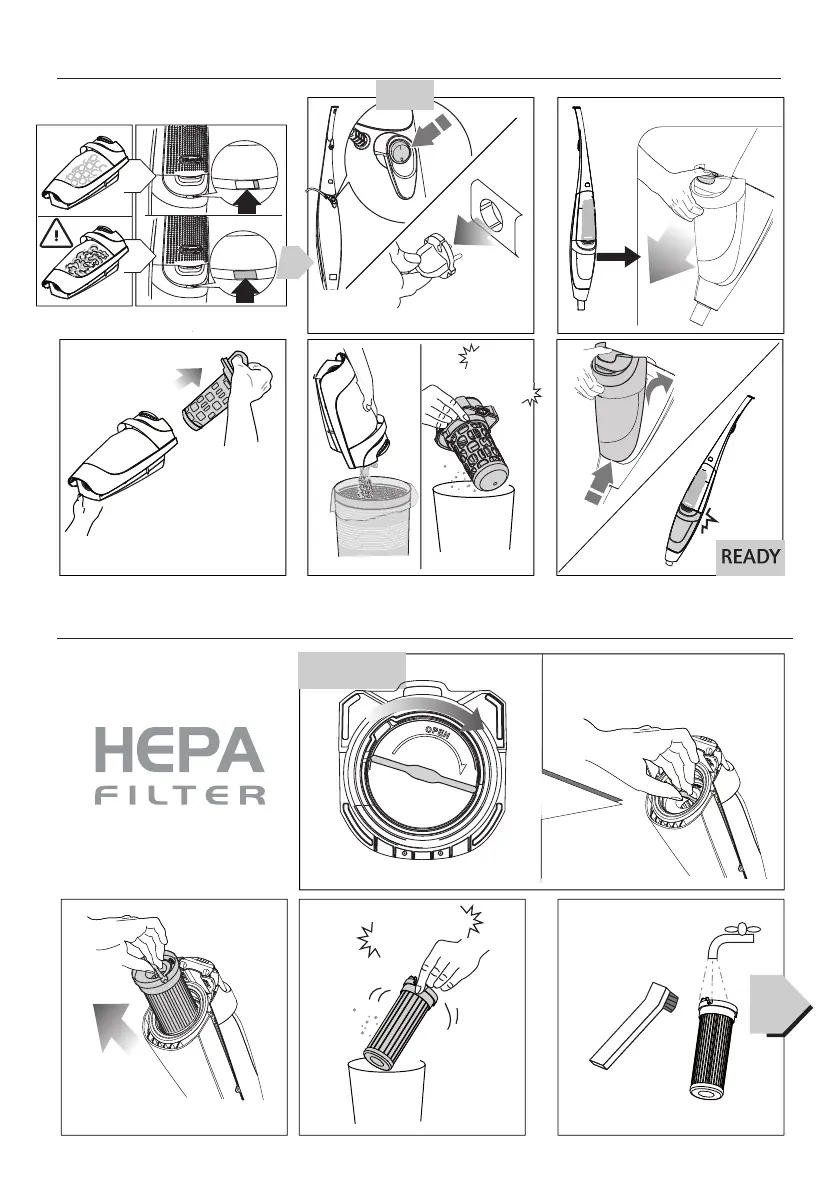 READY

HEPA
FILTER

OPEN