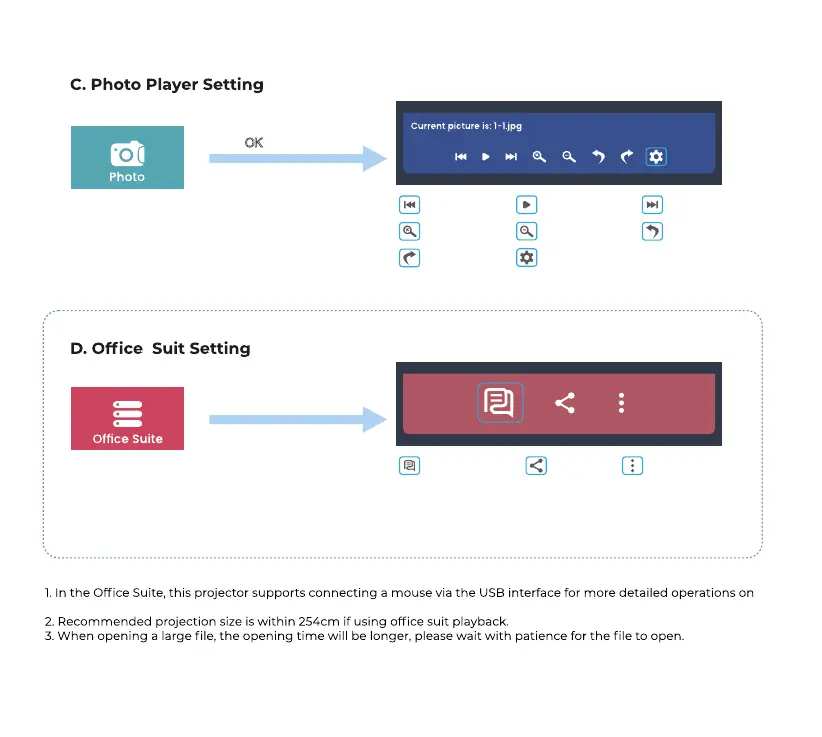 C. Photo Player Setting

Photo

OK

Current picture is: 1-1.jpg

D. Office  Suit Setting

Office Suite

1. In the Office Suite, this projector supports connecting a mouse via the USB interface for more detailed operations on

2. Recommended projection size is within 254cm if using office suit playback.
3. When opening a large file, the opening time will be longer, please wait with patience for the file to open.