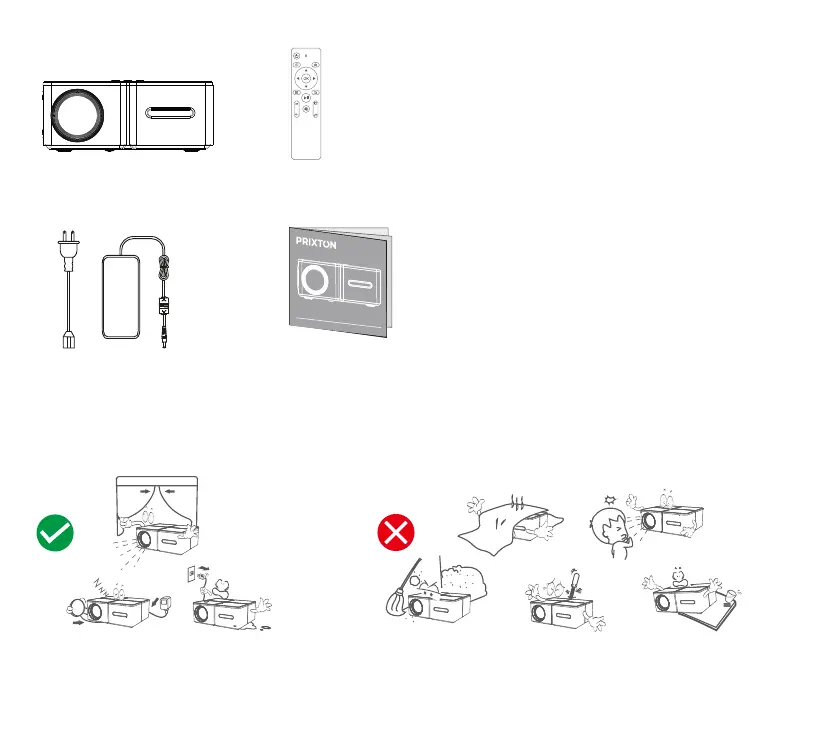 PRIXTON