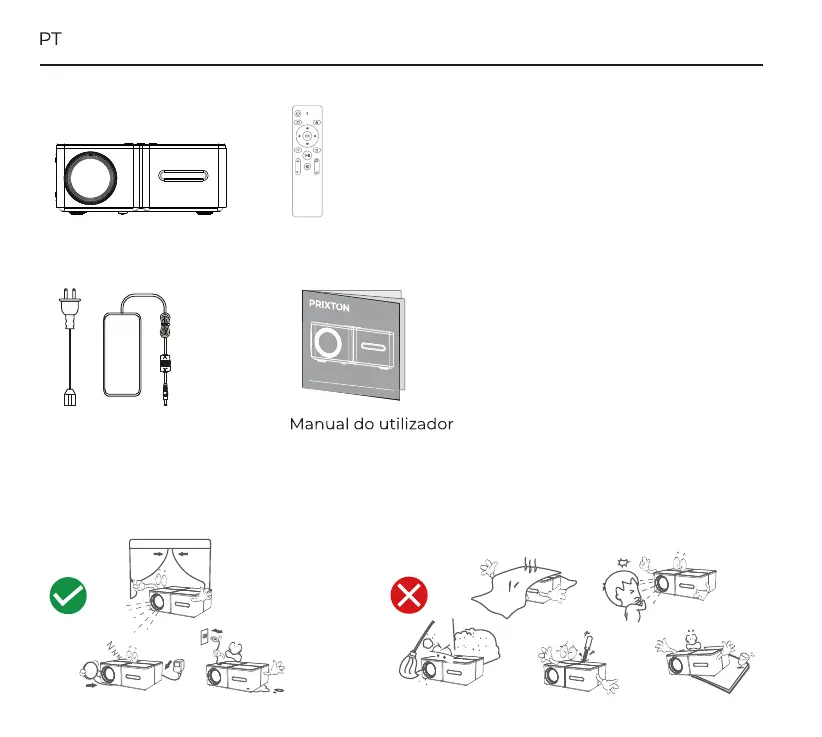 PT

PRIXTON

Manual do utilizador