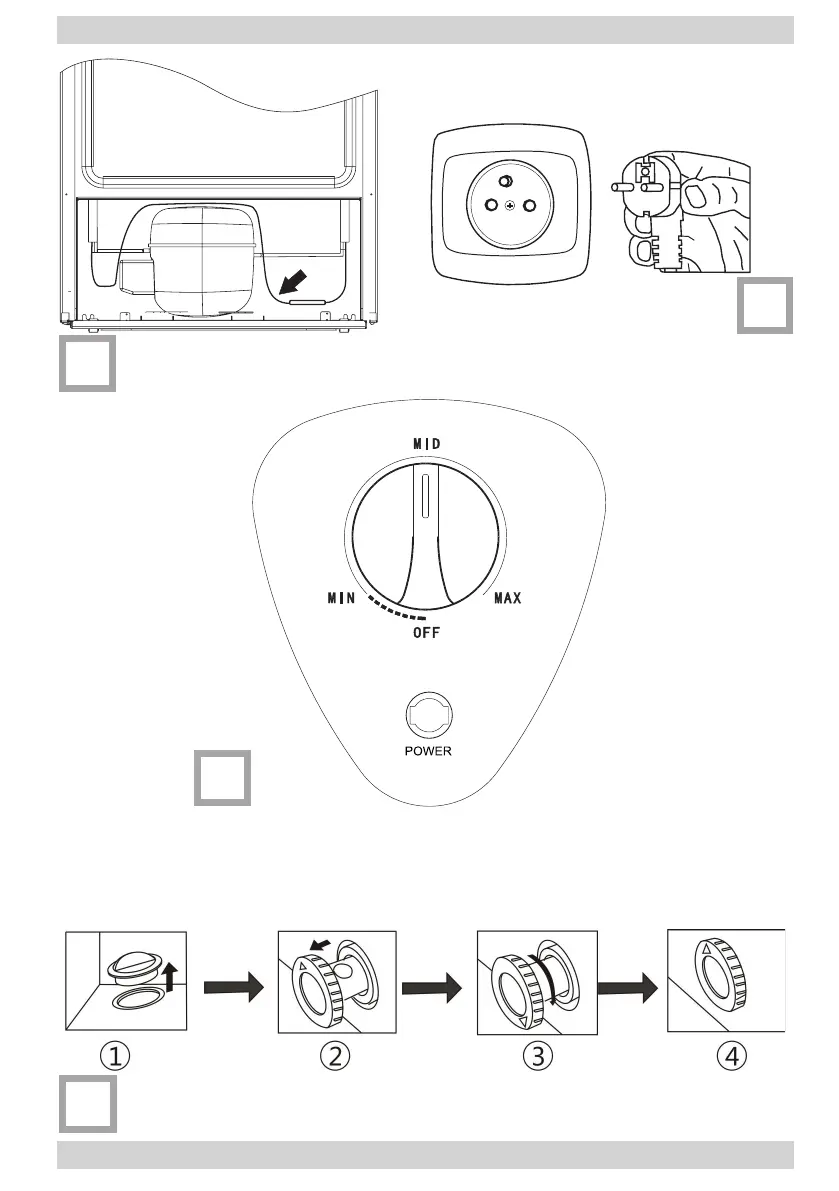 MID
MIN
MAX
OFF
POWER

①
②
③
④