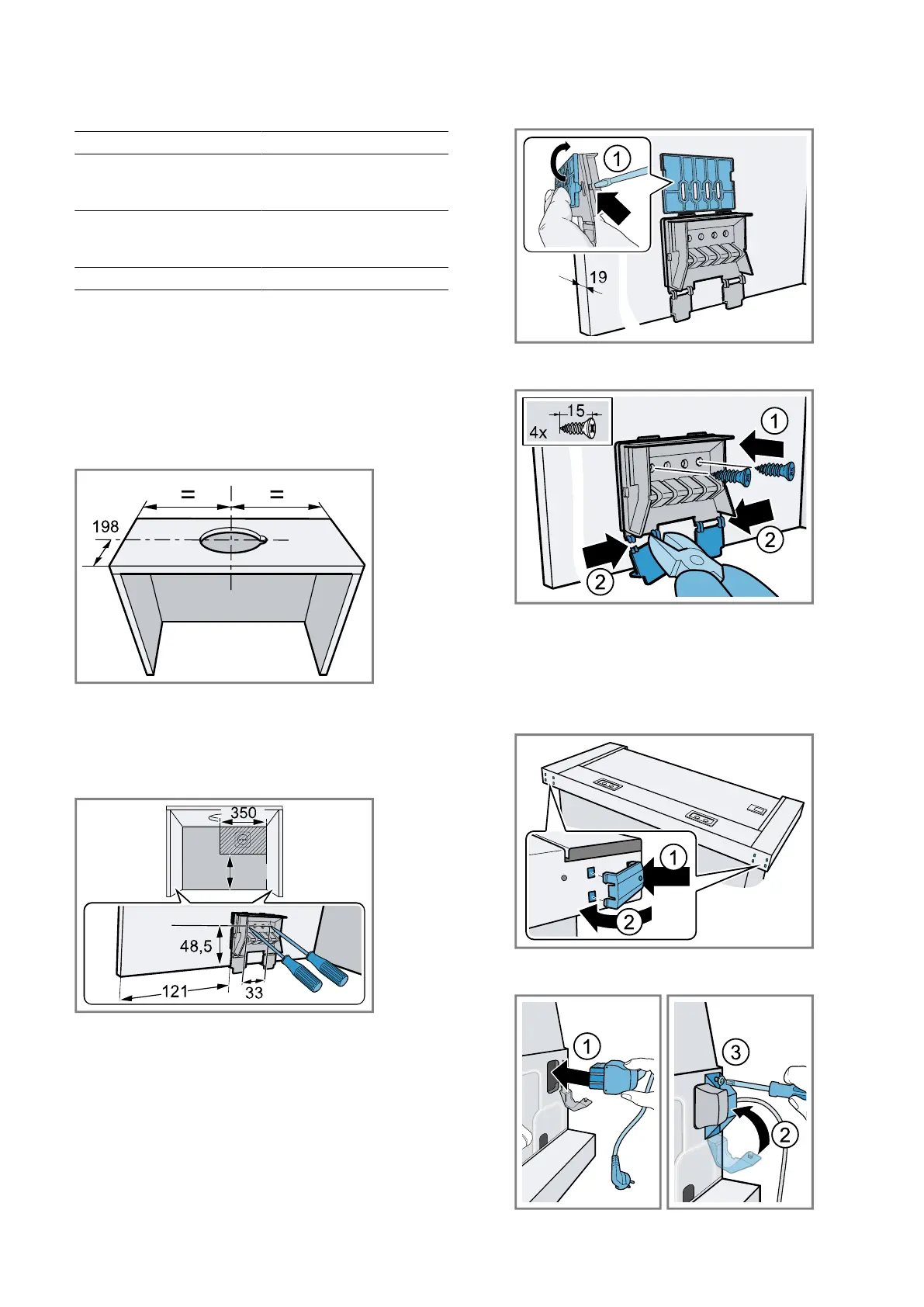 1
19

15
4x
1
2
2

=
=
198

350
48,5
121
33

1
2

1

3
2