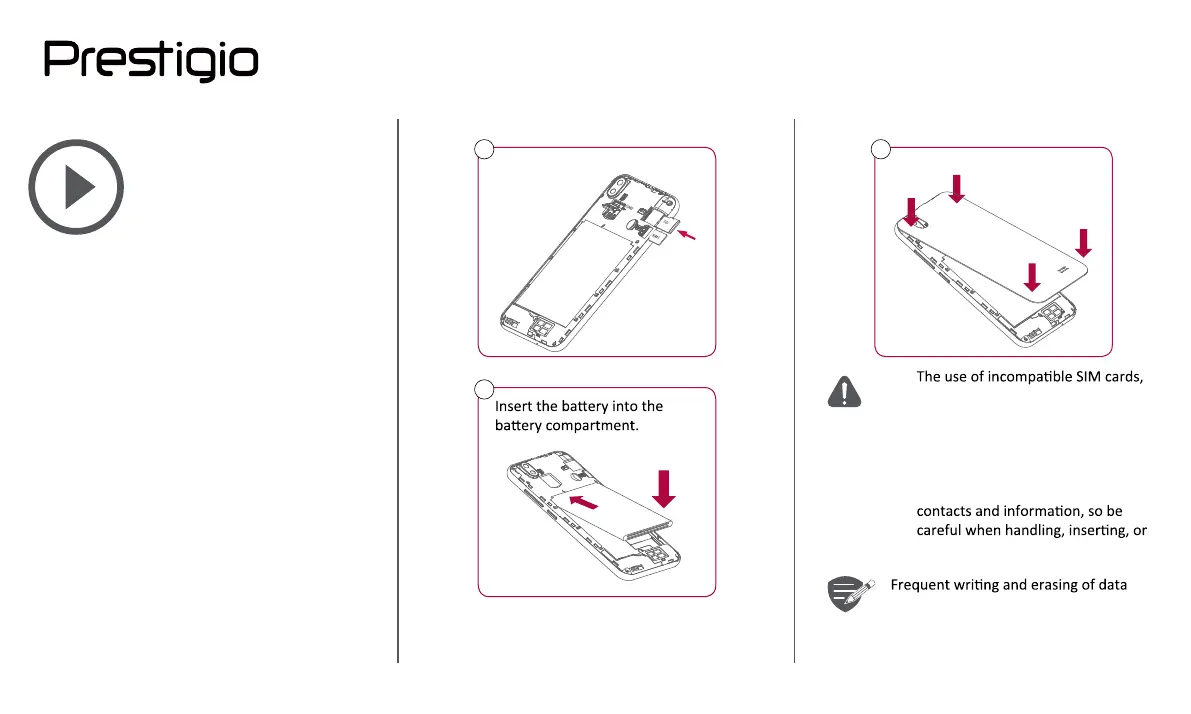 Prestigio

Insert the battery into the battery compartment.

The use of incompatible SIM cards,

contacts and information, so be careful when handling, inserting, or

Frequent writing and erasing of data